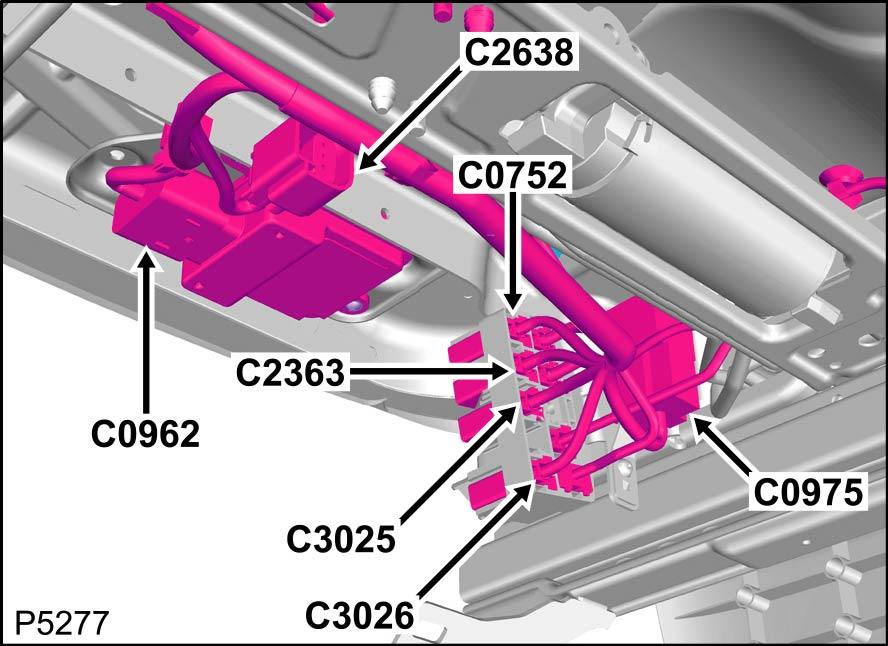 C2638

C0752

C2363

C0962

C0975

C3025

C3026

P5277