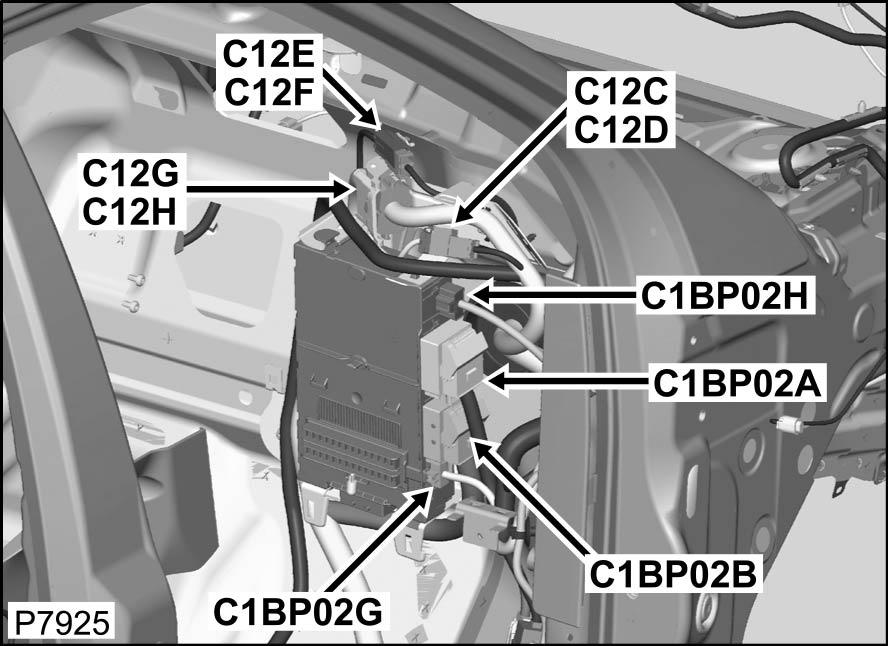 C12E
C12F

C12C
C12D

C12G
C12H

C1BP02H

C1BP02A

C1BP02B

C1BP02G

P7925