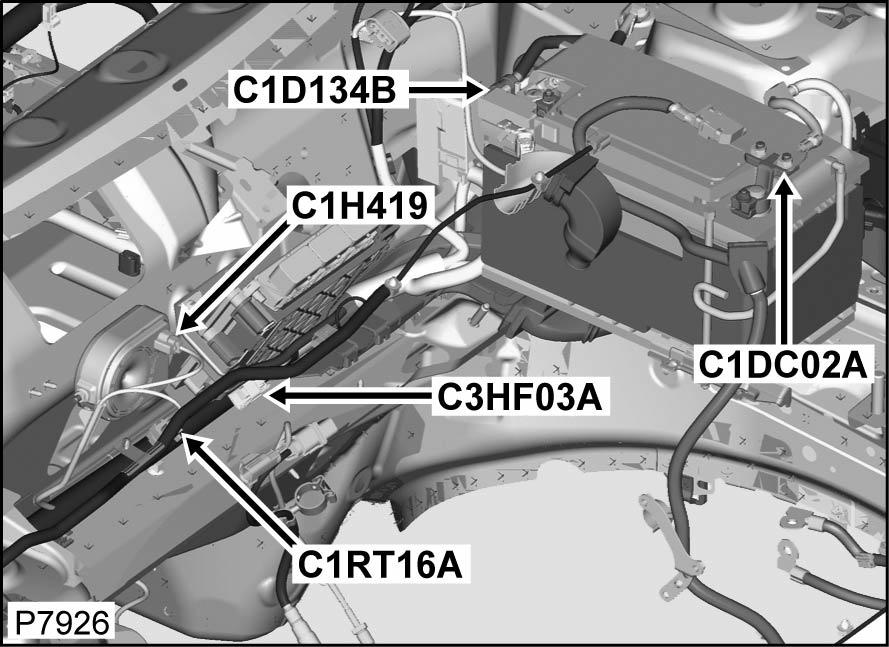 C1D134B

C1H419

C1DC02A

C3HF03A

C1RT16A

P7926