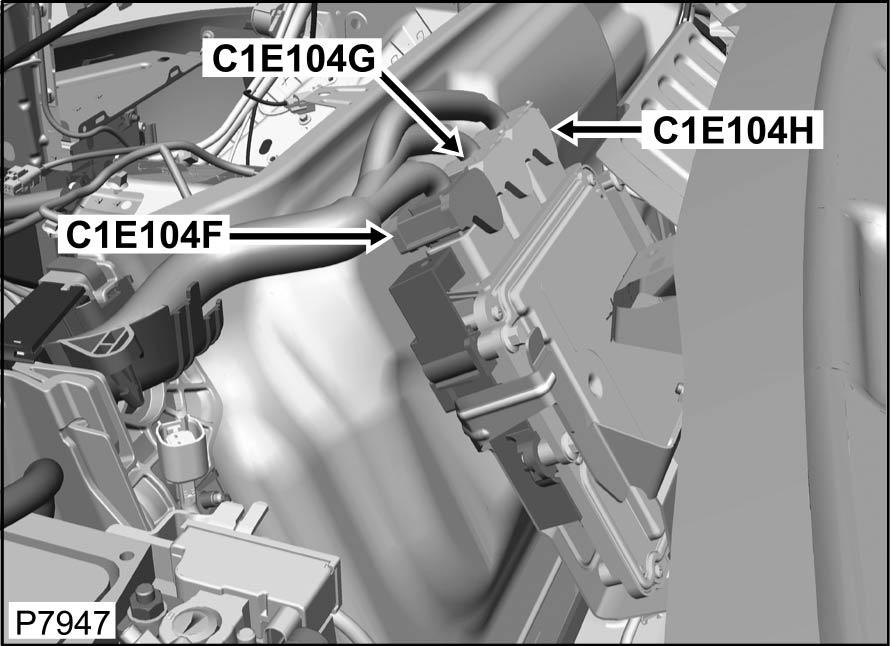 C1E104G

C1E104H

C1E104F

P7947