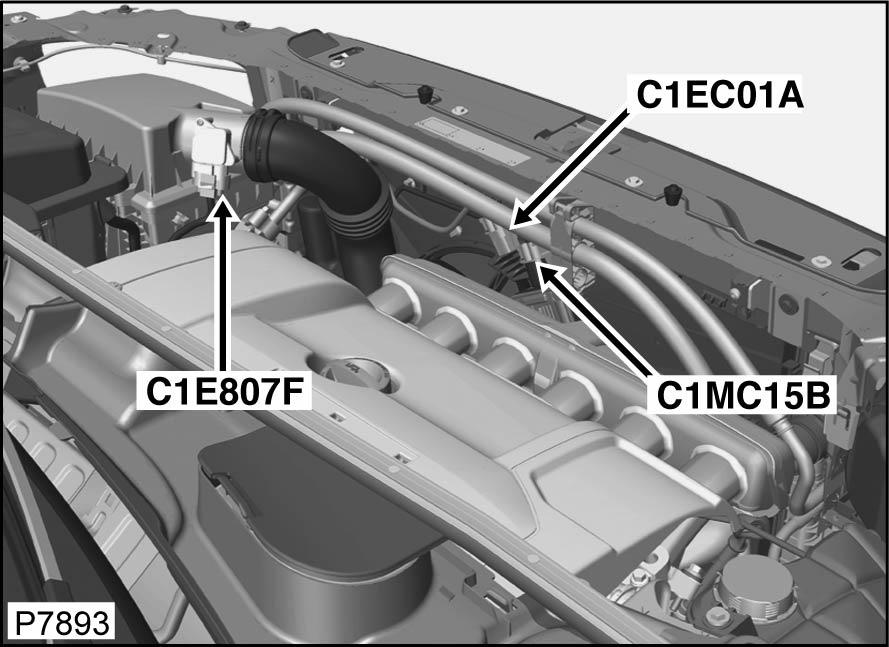 C1EC01A

C1E807F

C1MC15B

P7893