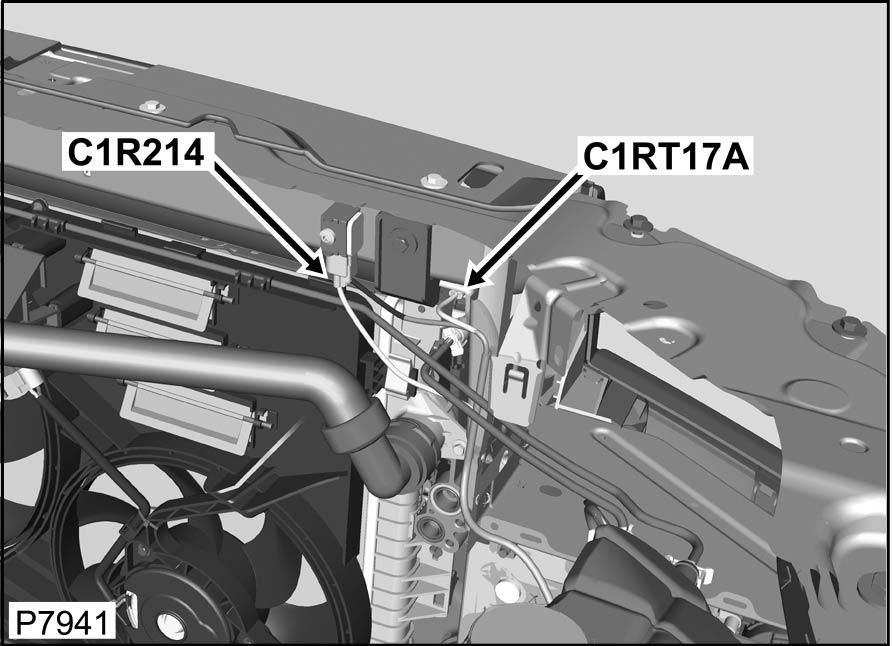 C1R214

C1RT17A

P7941