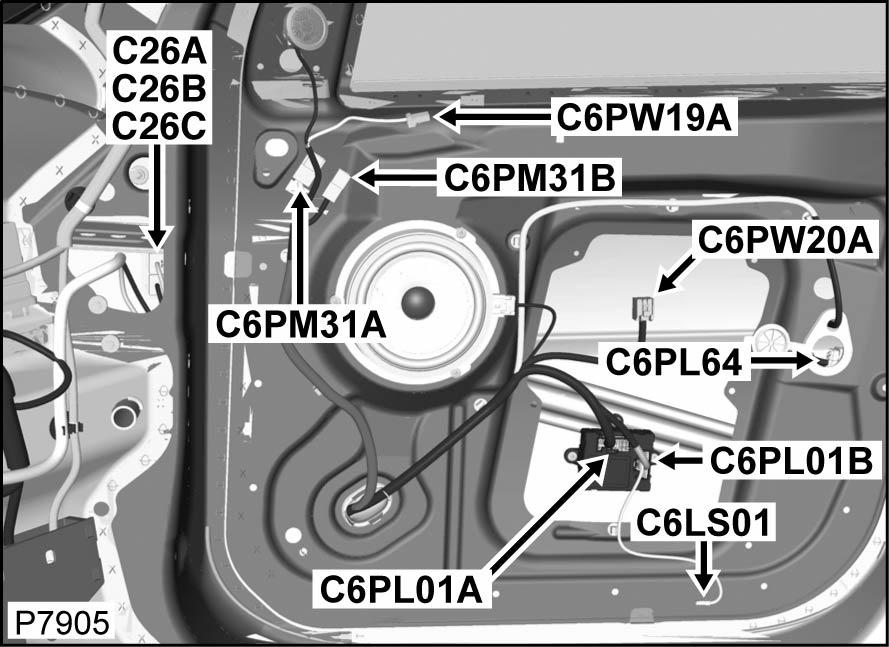 C26A
C26B
C26C

C6PW19A

C6PM31B

C6PW20A

C6PM31A

C6PL64

C6PL01B

C6LS01

C6PL01A

P7905