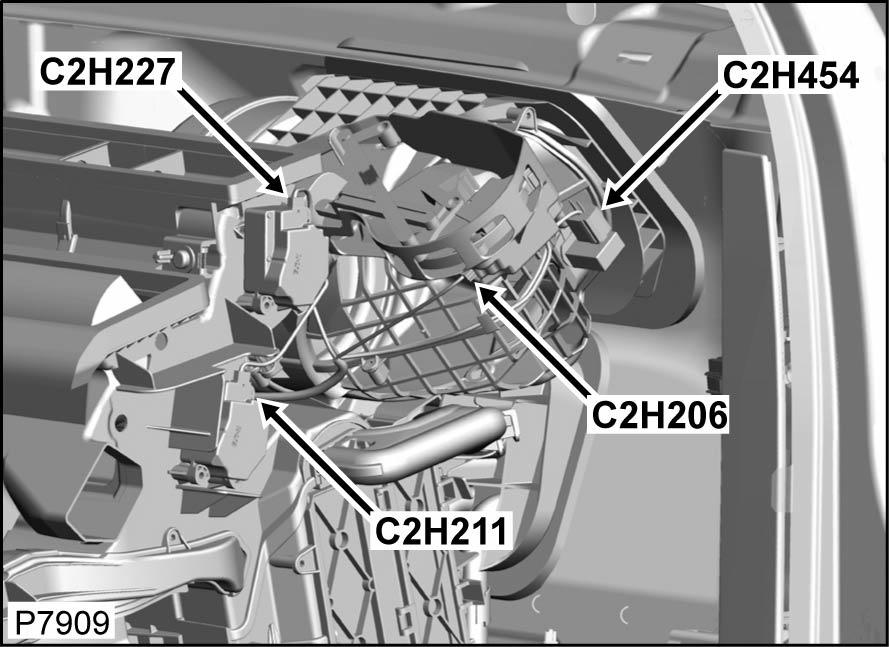 C2H227

C2H454

C2H206

C2H211

P7909