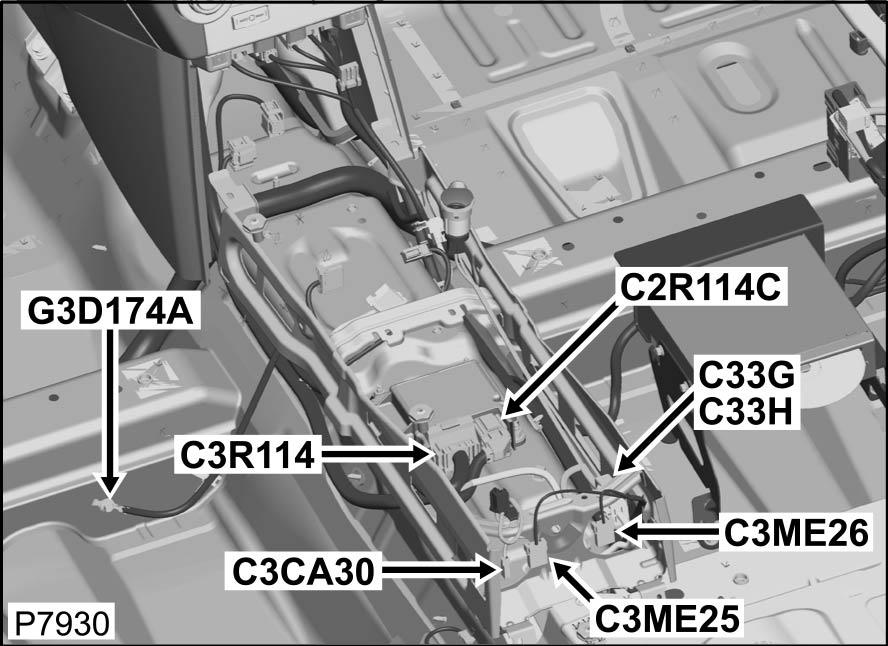 G3D174A

C2R114C

C33G
C33H

C3R114

C3ME26

C3CA30

C3ME25

P7930