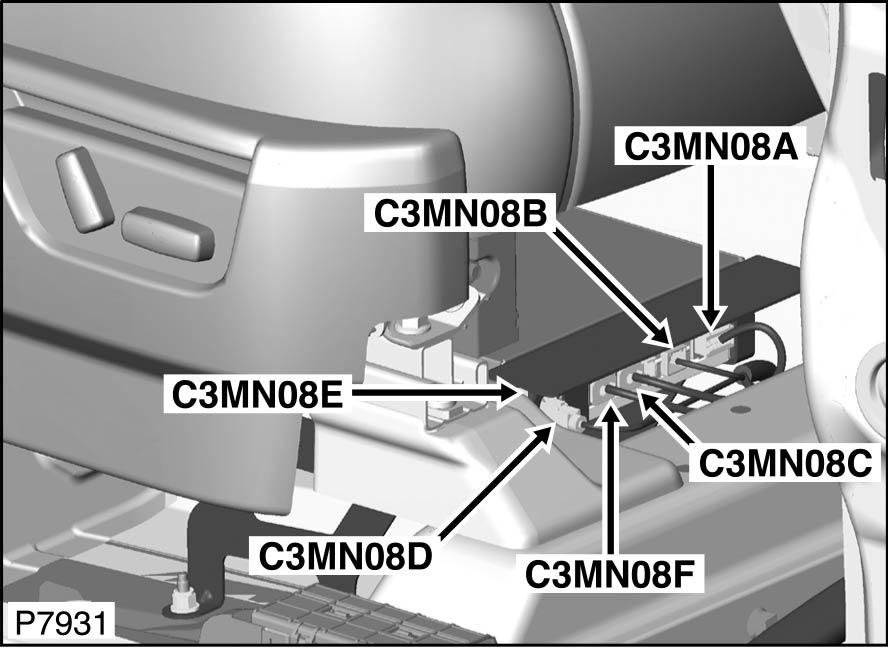 C3MN08A
C3MN08B
C3MN08E
C3MN08C
C3MN08D
C3MN08F
P7931