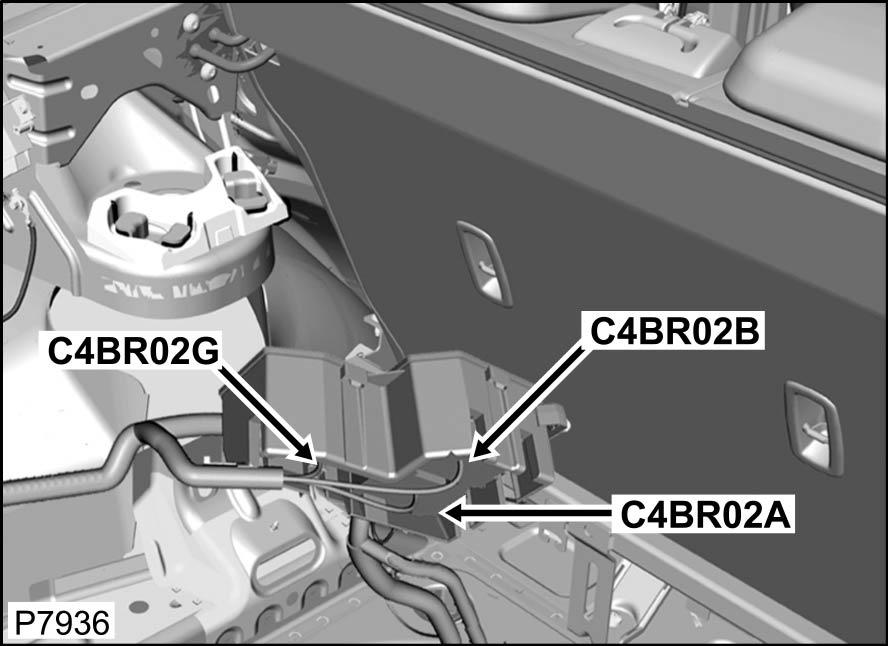 C4BR02G

C4BR02B

C4BR02A

P7936