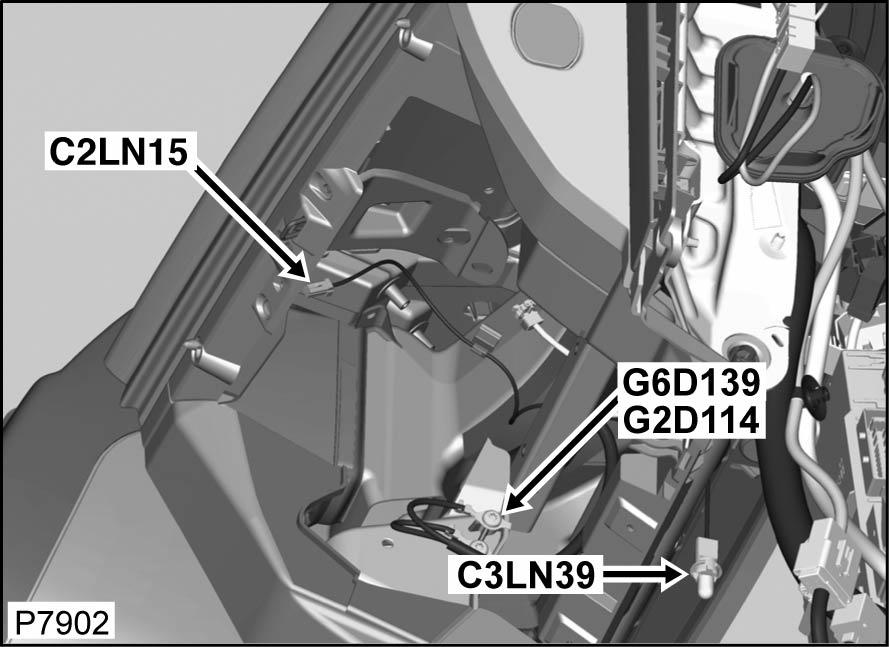 C2LN15

G6D139
G2D114

C3LN39

P7902