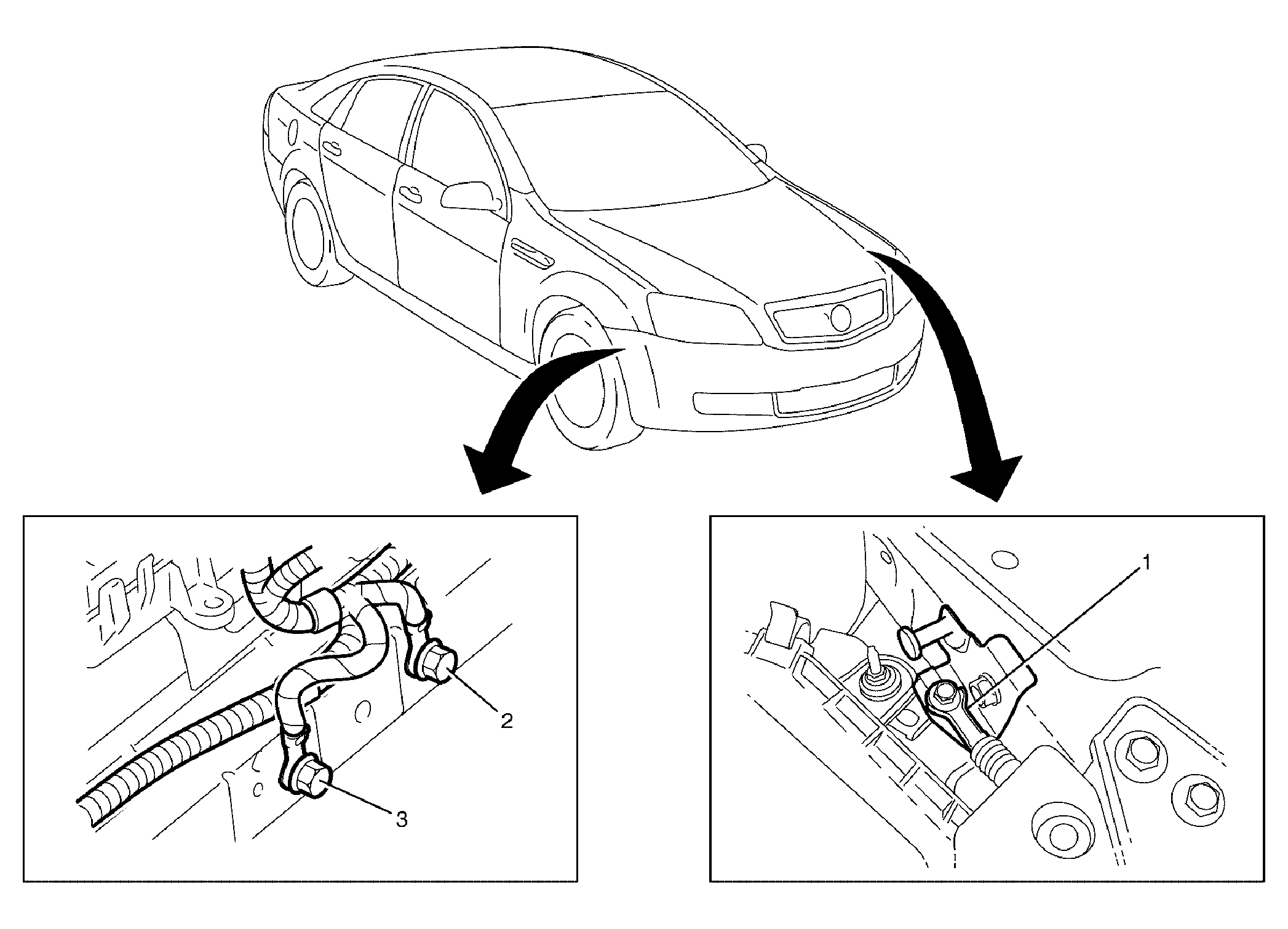 2

3

1