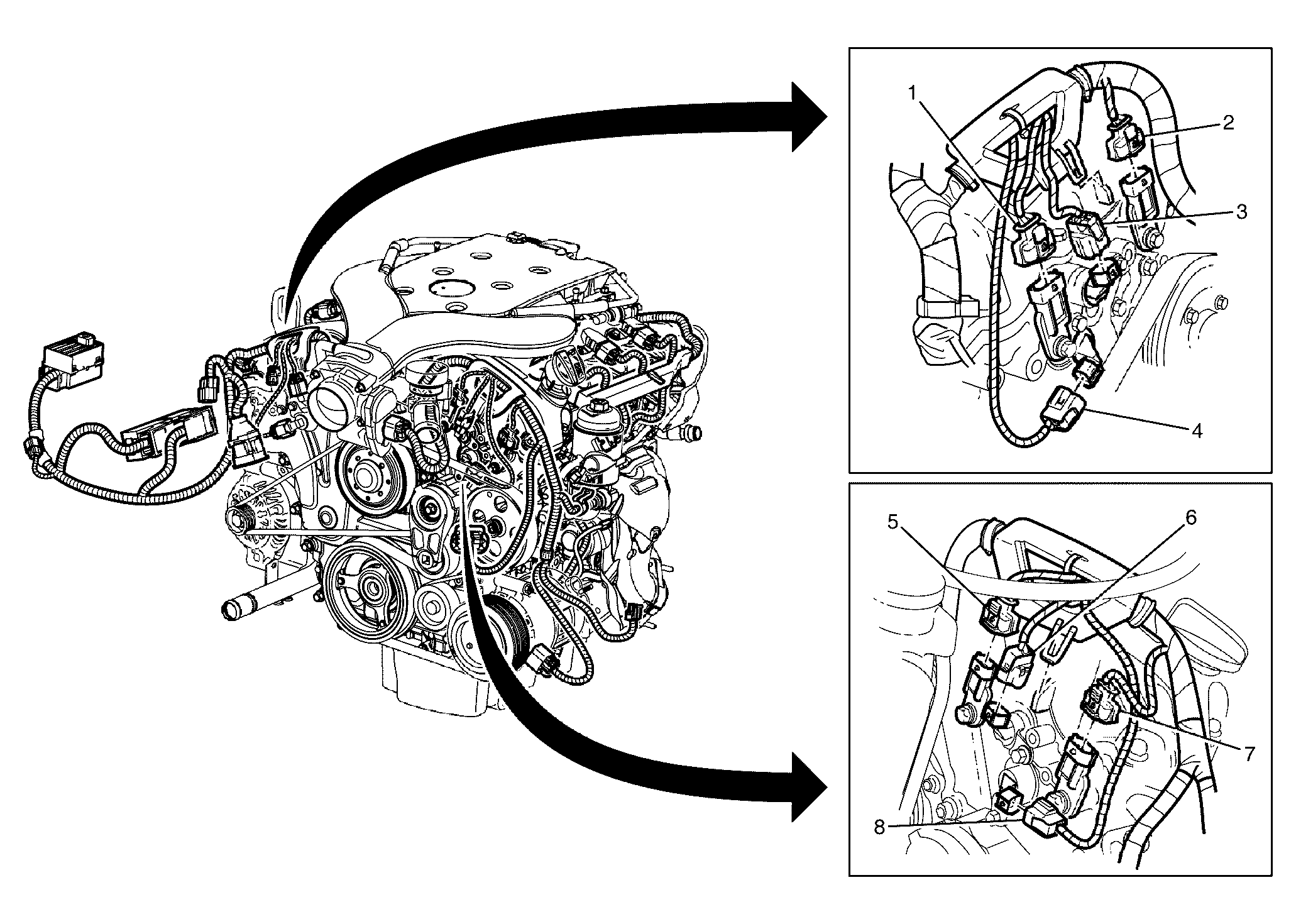 1
2
3
4
5
6
7
8