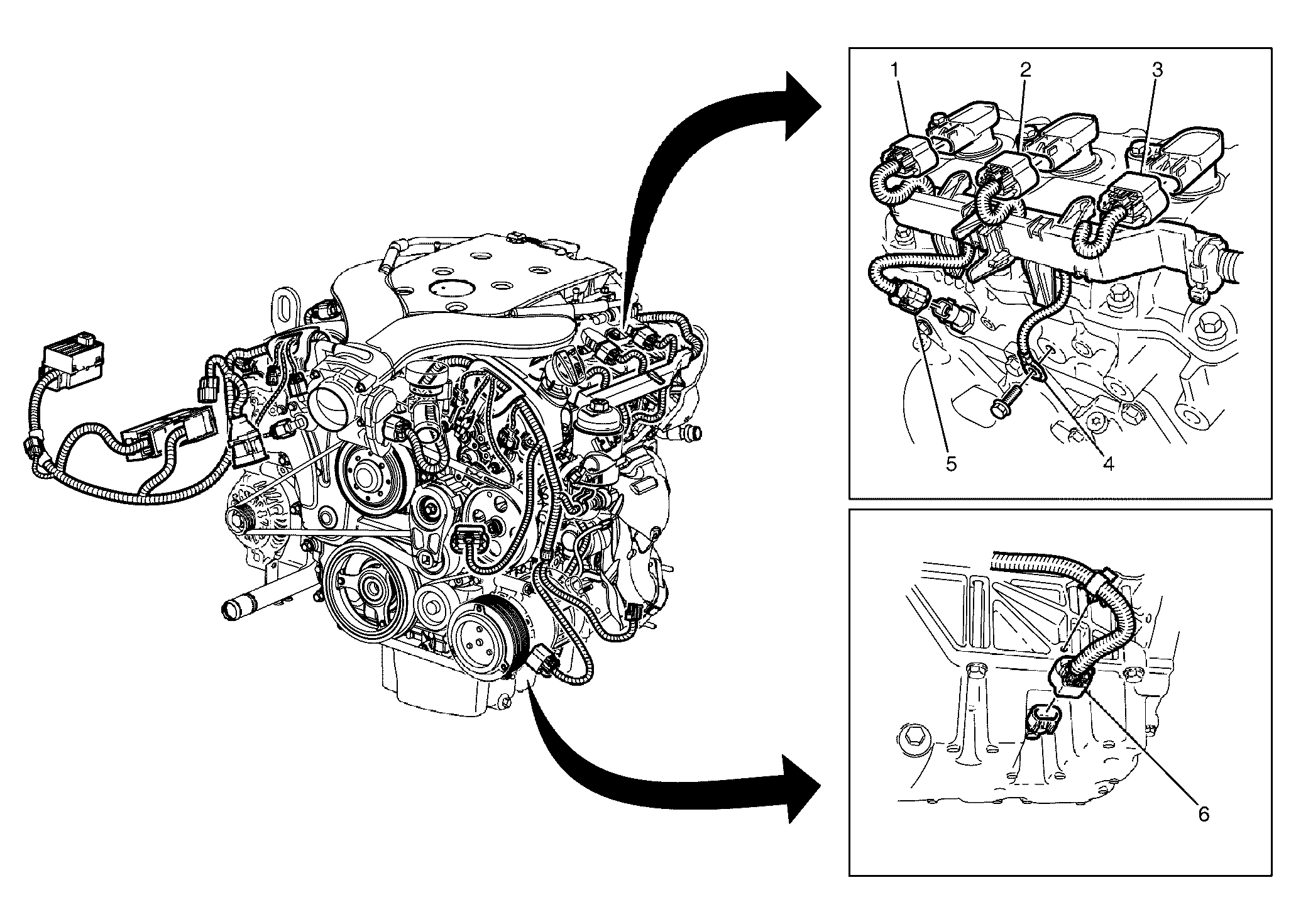 1
2
3
5
4
6