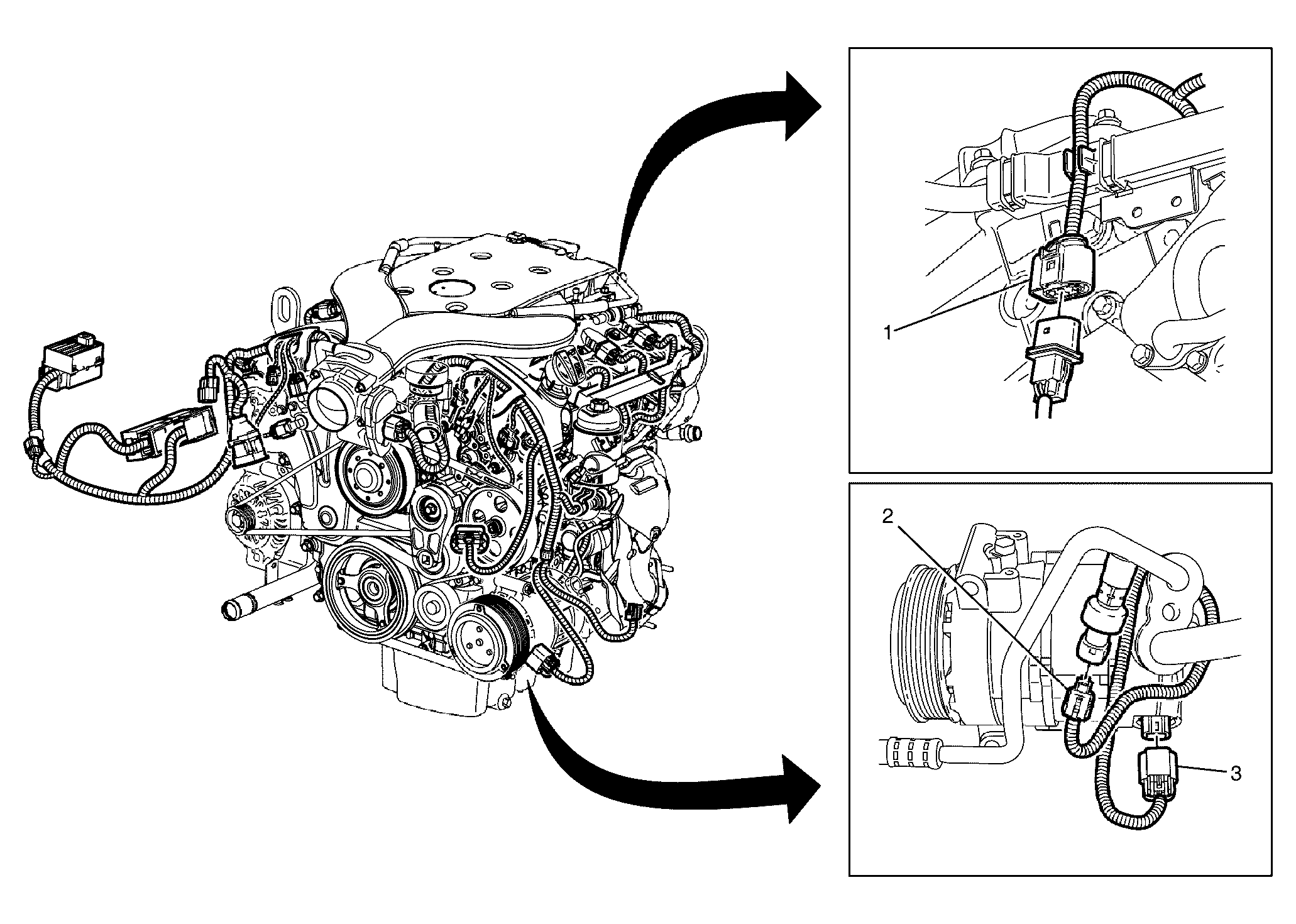 1

2

3