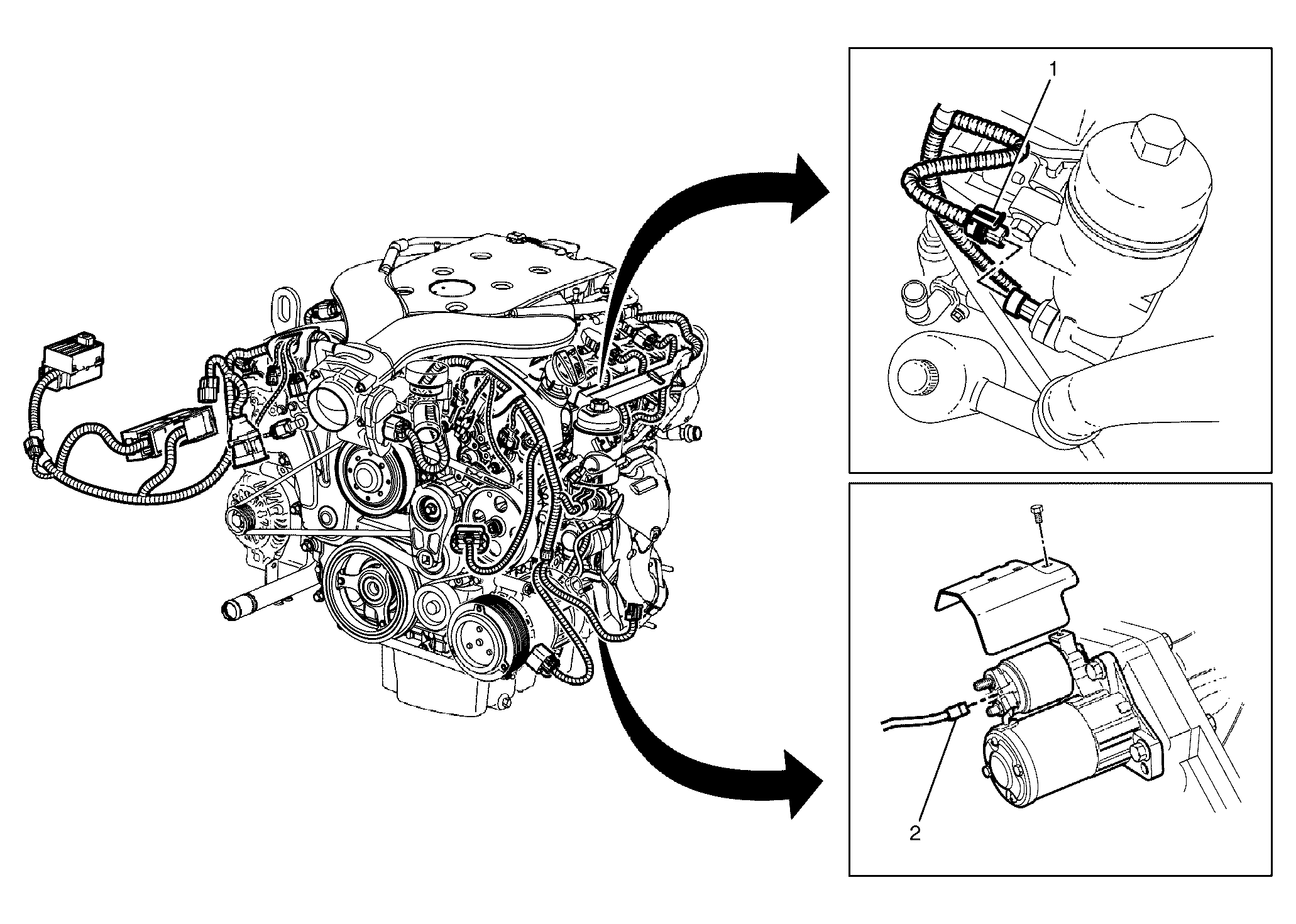 1

2