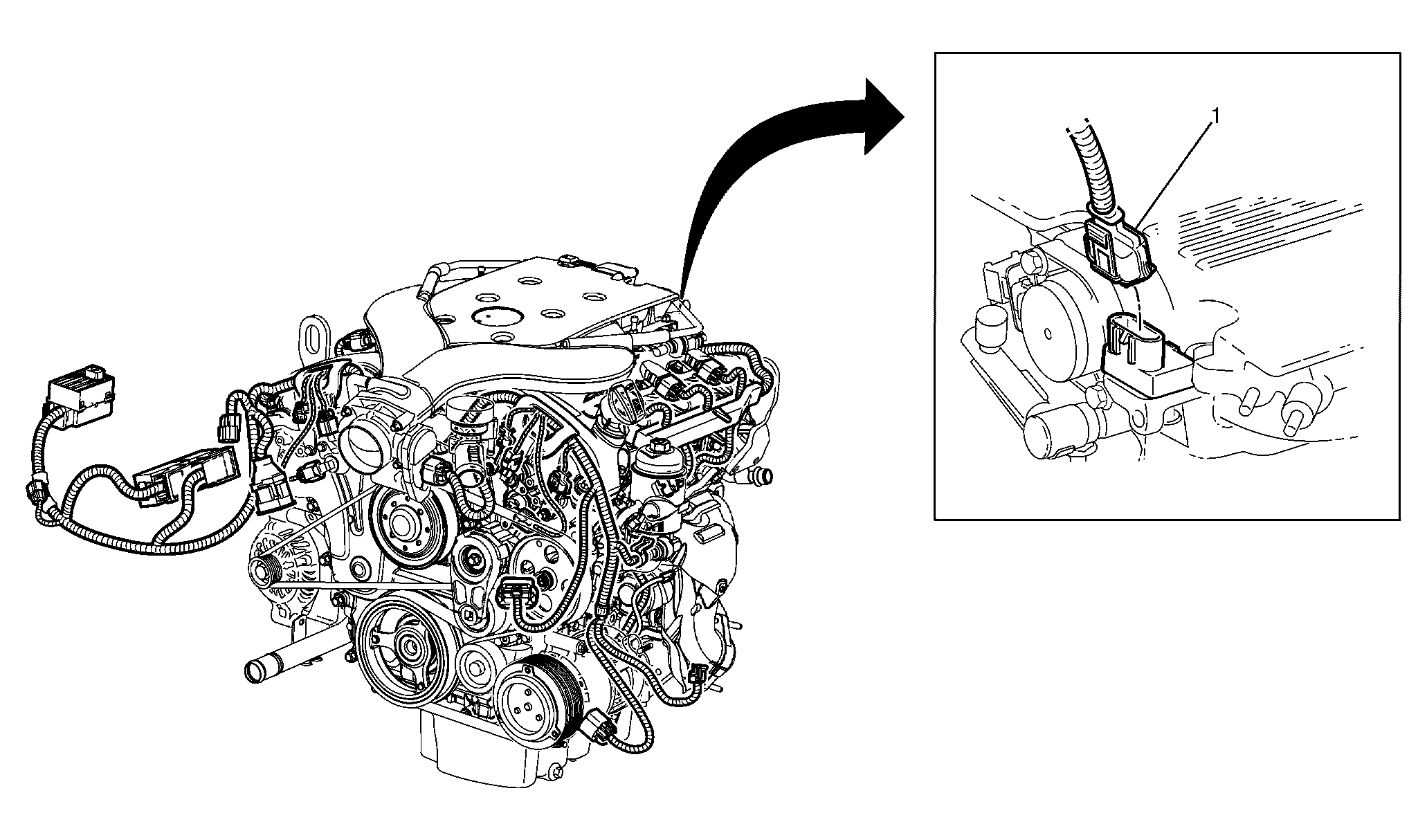 1