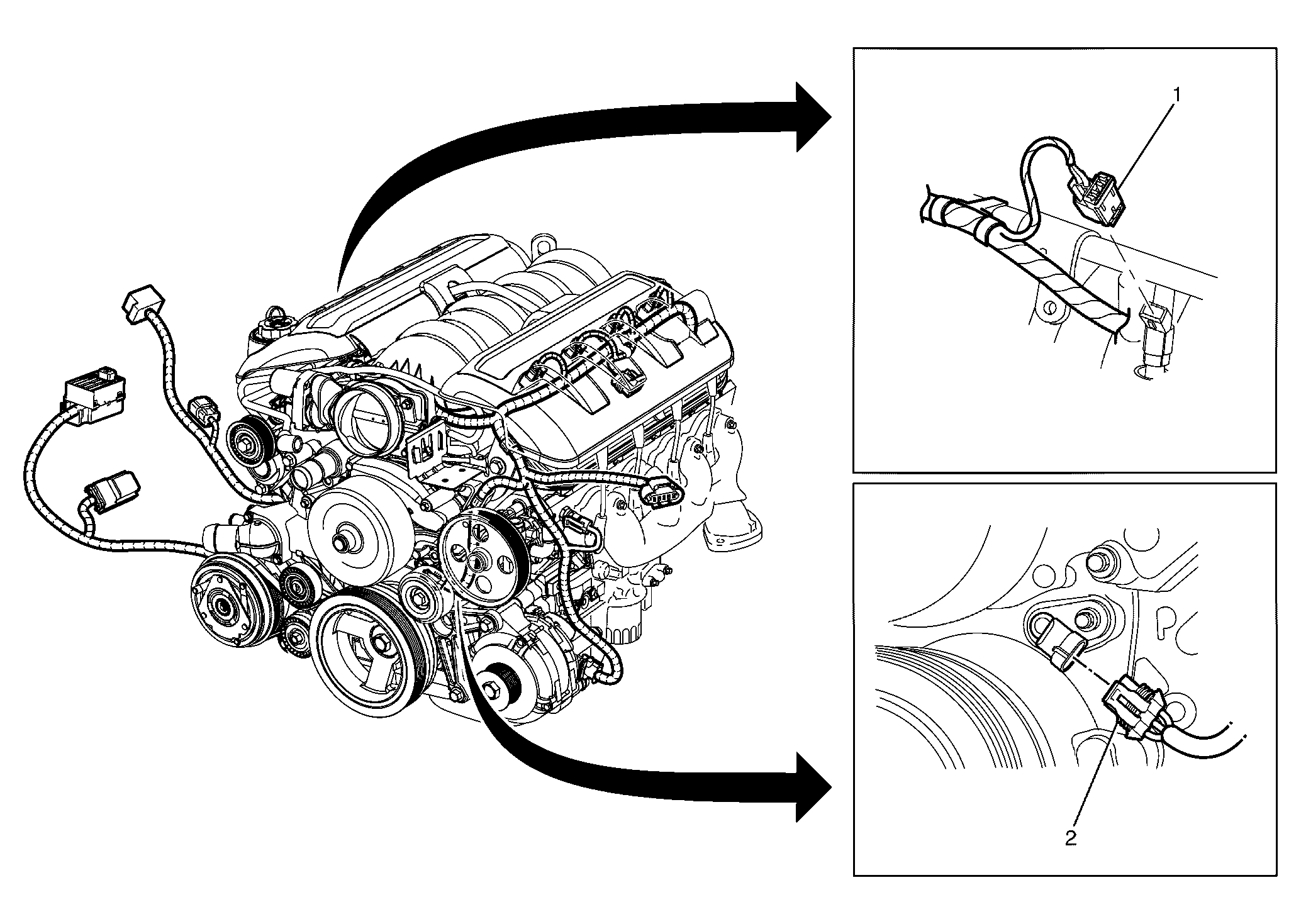 1

2