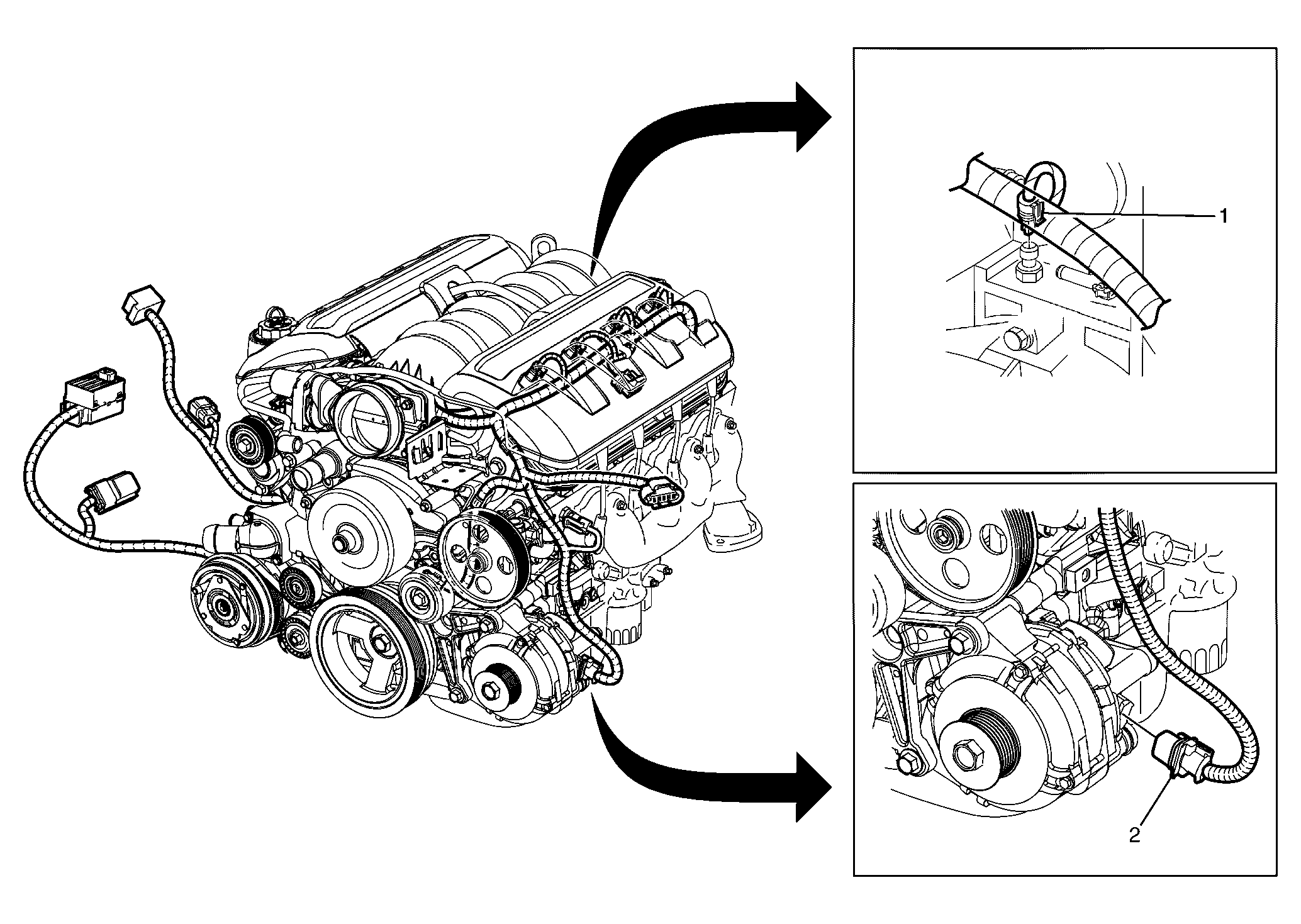 1

2