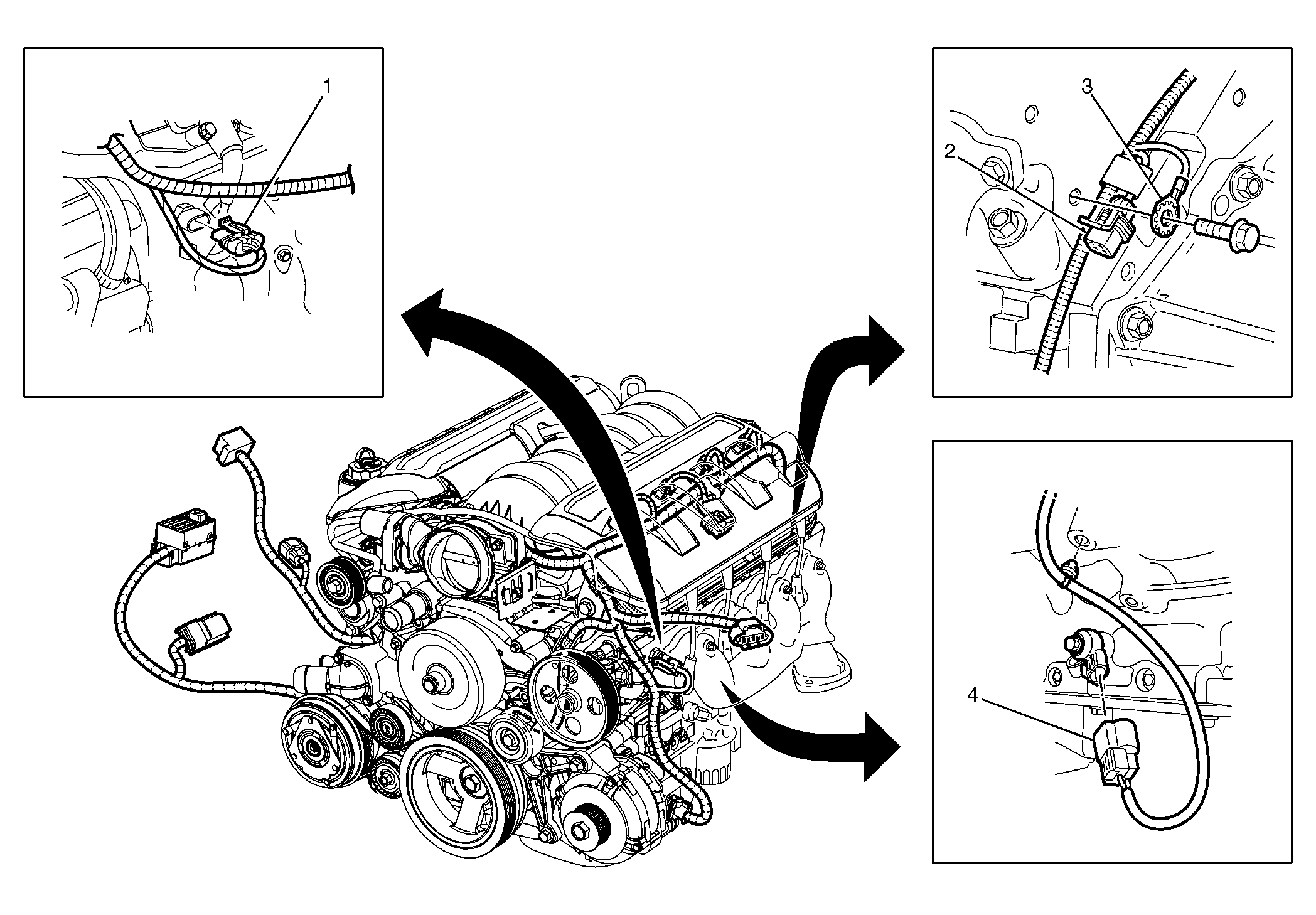 1

3

2

4