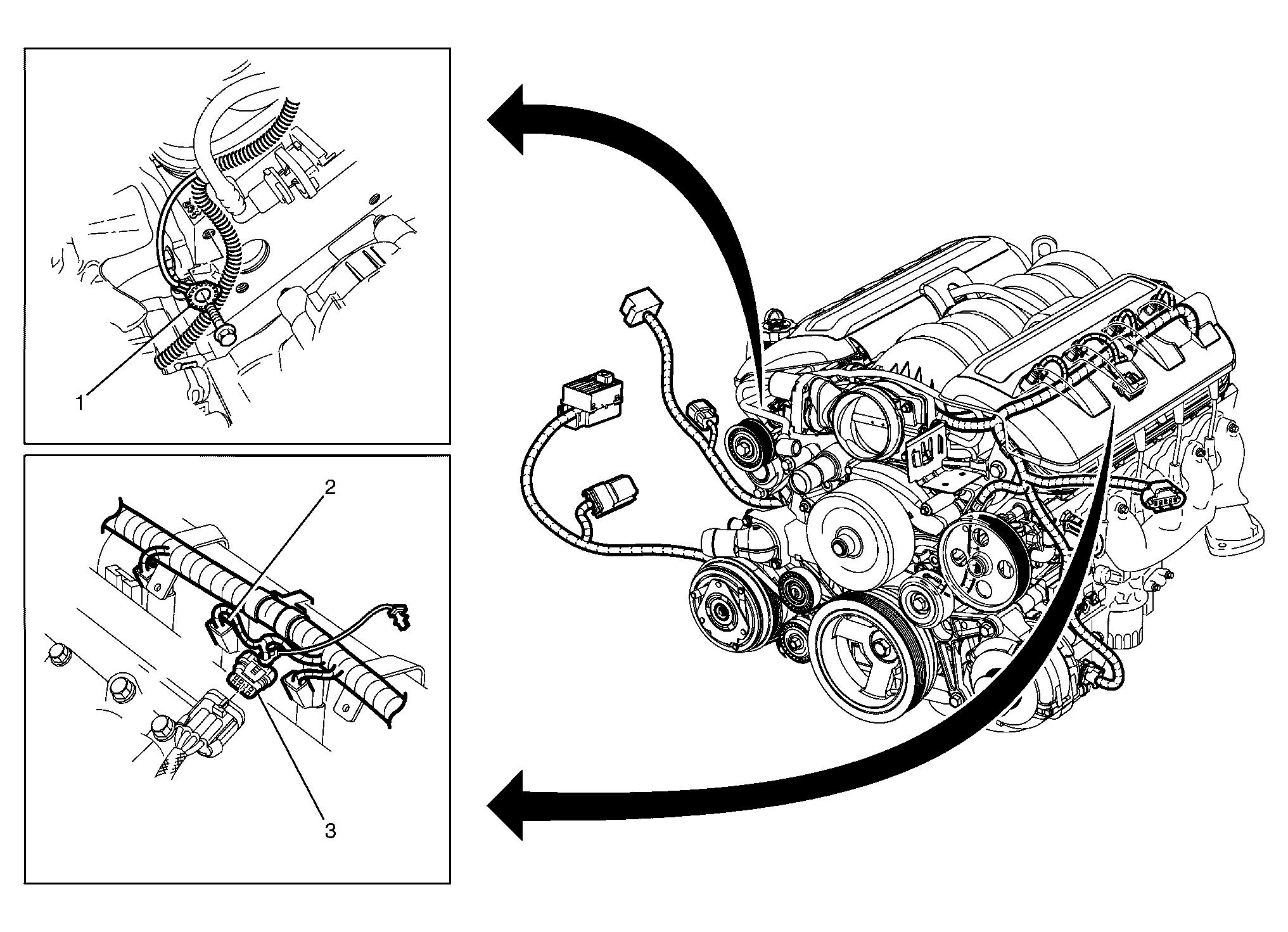 1

2

3