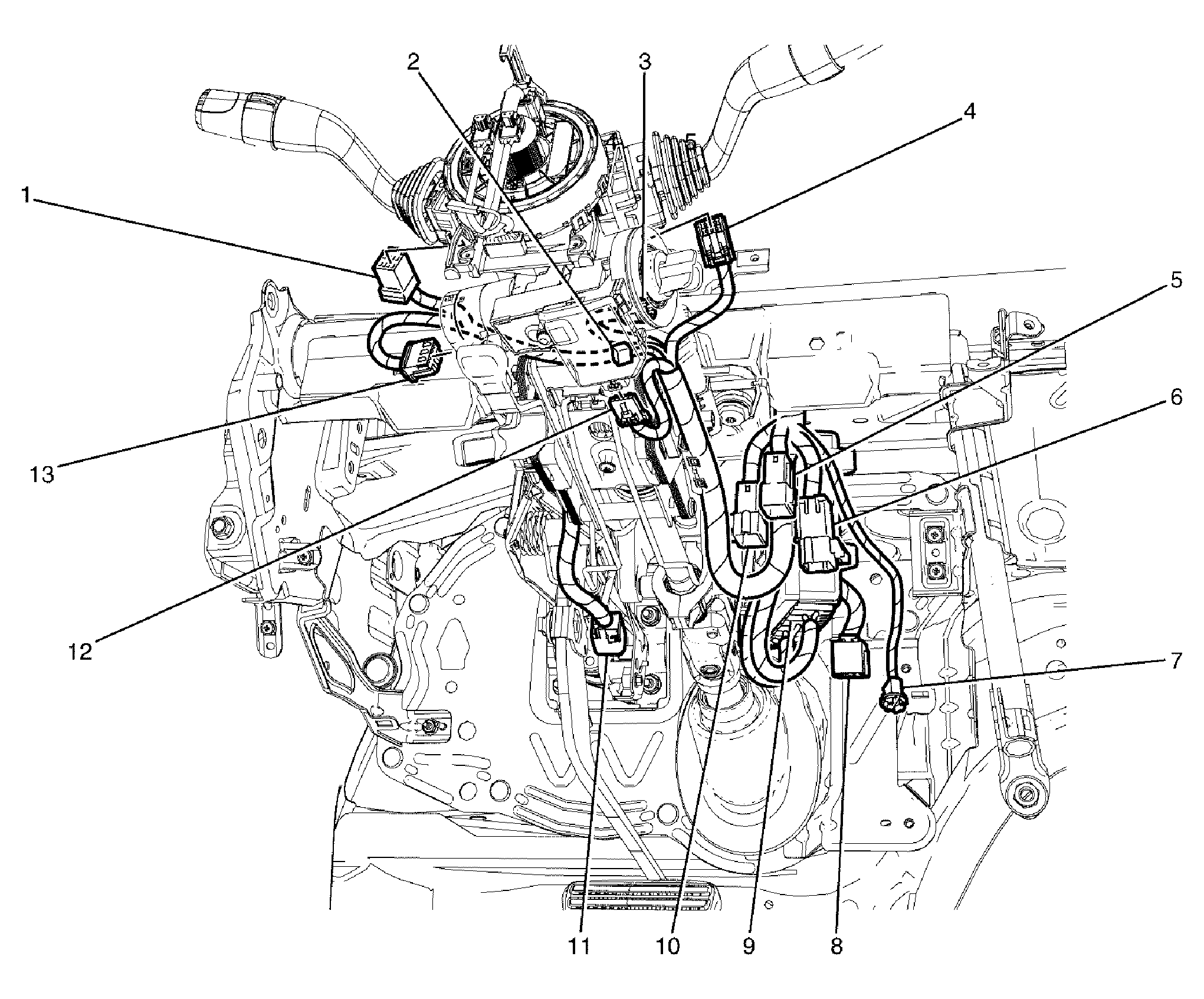 2
3
4
1
5
6
13
12
7
11
10
9
8