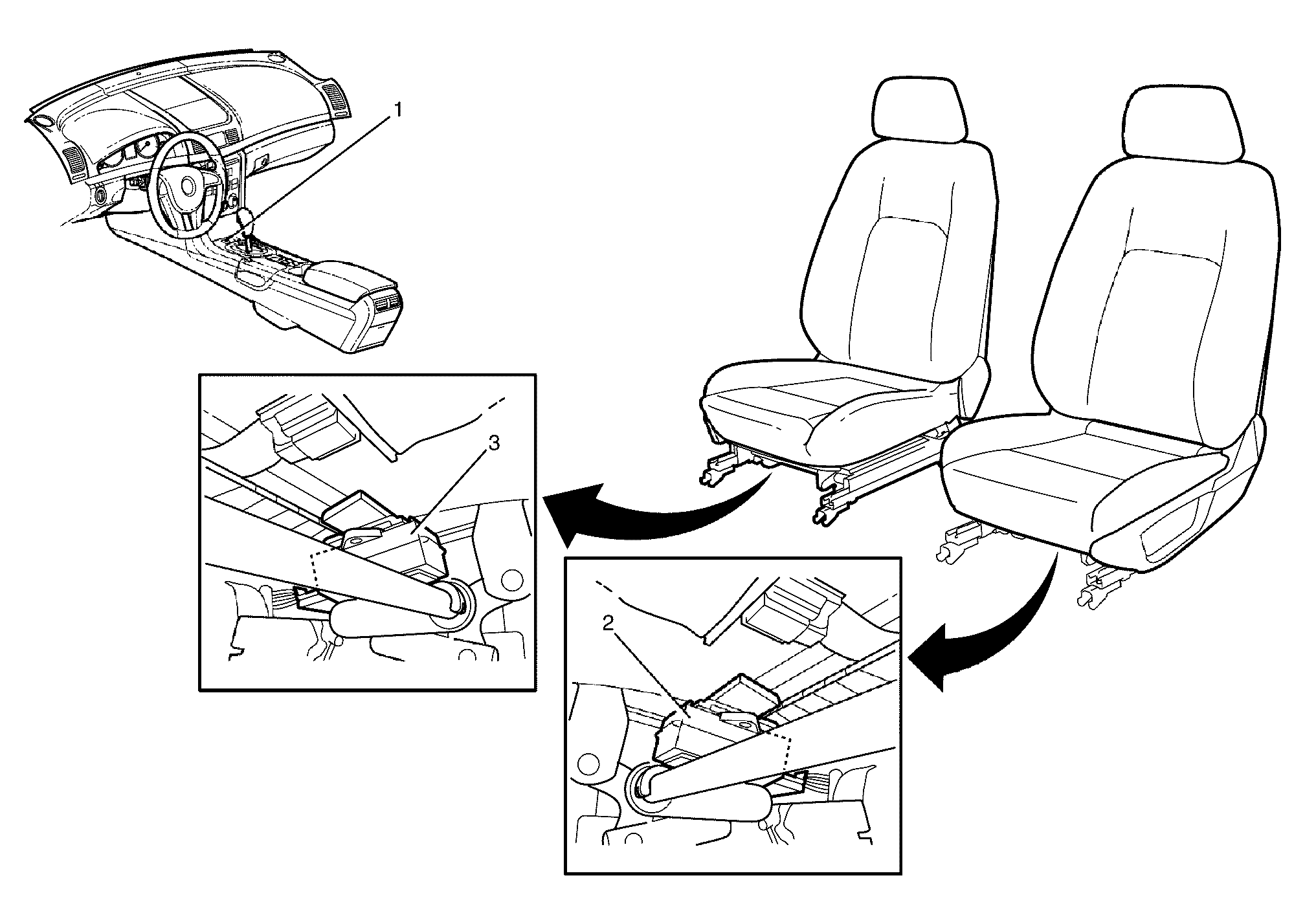 1
3
2