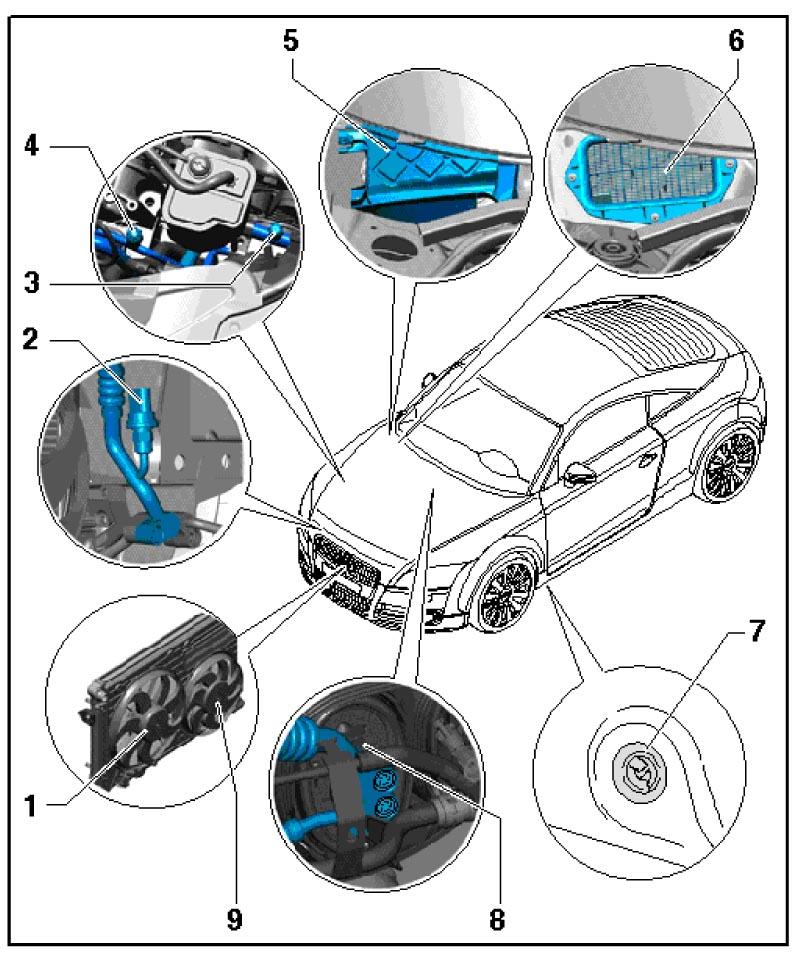 5
6
4
3
2
7
1
9
8