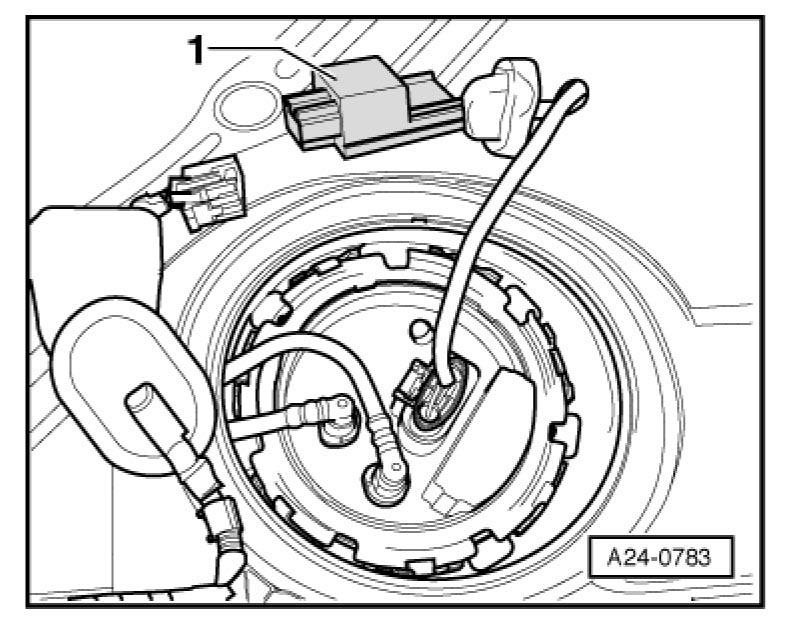 1

A24-0783