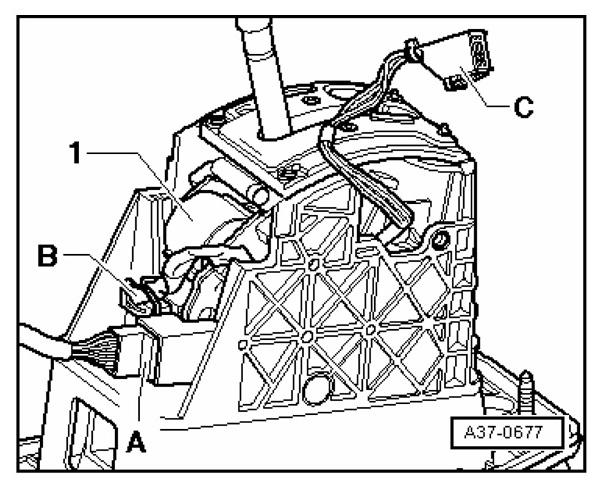 C
1
B
A
A37-0677