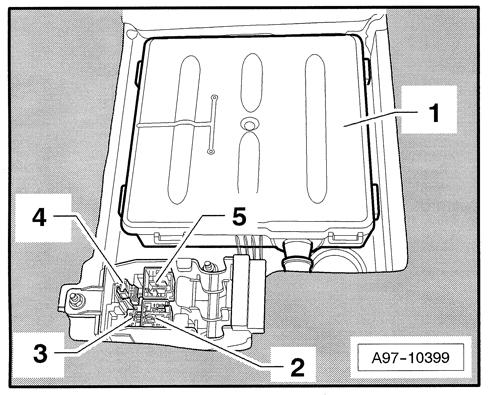 1
4
5
3
2
A97-10399