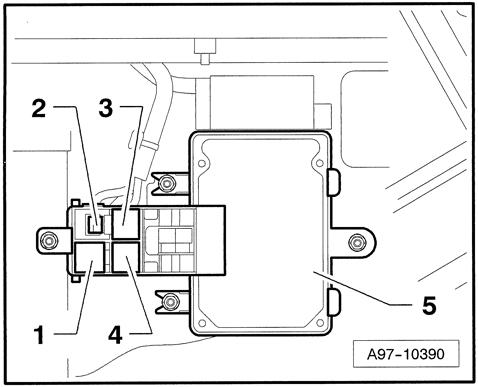 2
3
1
4
5
A97-10390