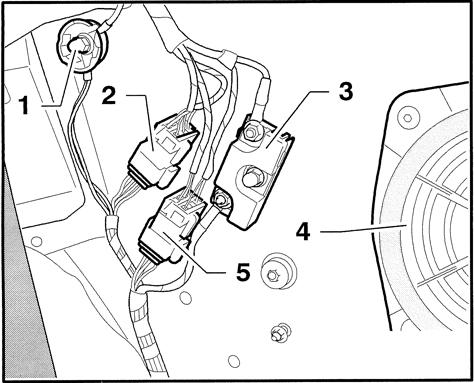 1
2
3
4
5