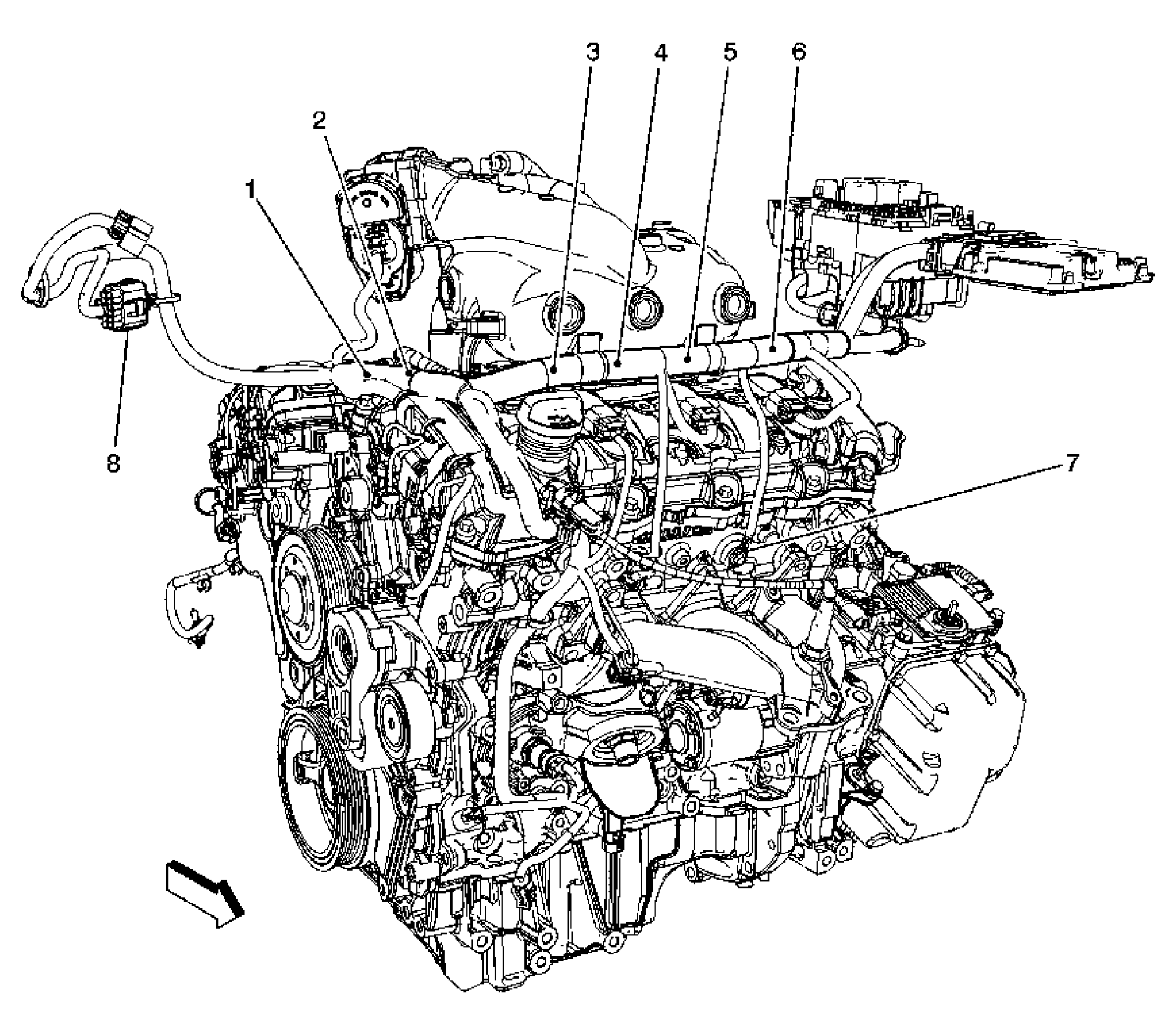 3 4 5 6
2
1
8
7