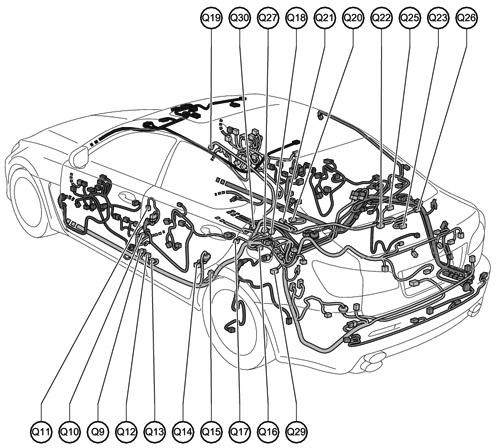 Q19 Q30 Q27 Q18 Q21 Q20 Q22 Q25 Q23 Q26

Q11 Q10 Q9 Q12 Q13 Q14 Q15 Q17 Q16 Q29