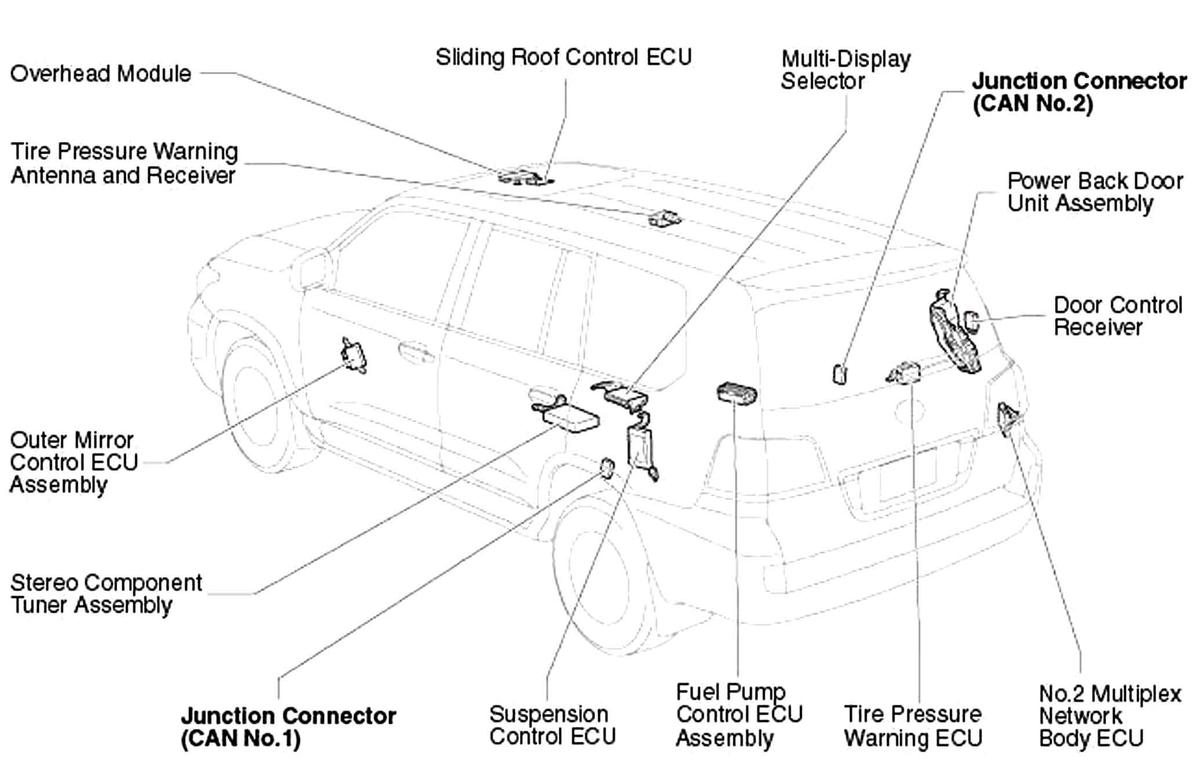 Overhead Module

Sliding Roof Control ECU

Multi-Display Selector

Junction Connector (CAN No.2)

Tire Pressure Warning Antenna and Receiver

Power Back Door Unit Assembly

Door Control Receiver

Outer Mirror Control ECU Assembly

Stereo Component Tuner Assembly

Junction Connector (CAN No.1)

Suspension Control ECU

Fuel Pump Control ECU Assembly

Tire Pressure Warning ECU

No.2 Multiplex Network Body ECU