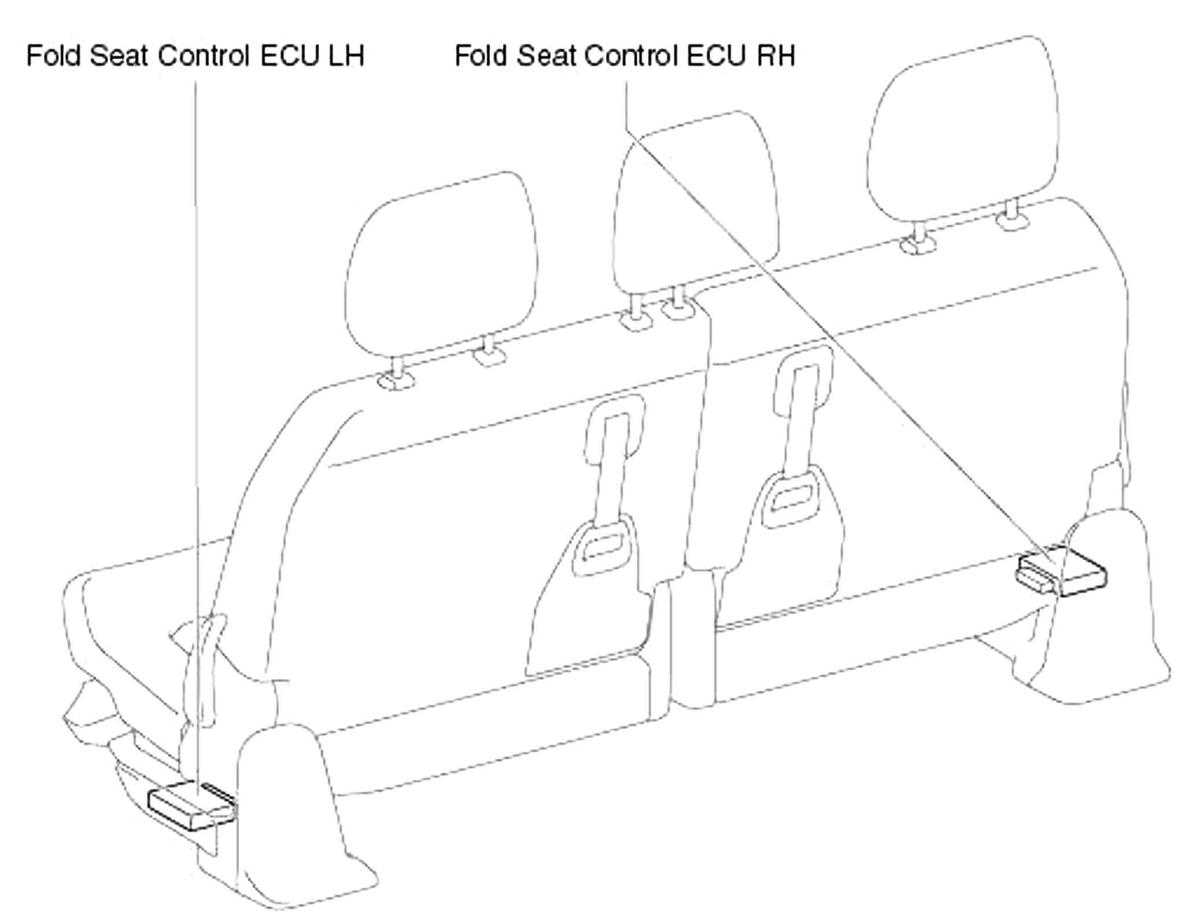 Fold Seat Control ECU LH

Fold Seat Control ECU RH