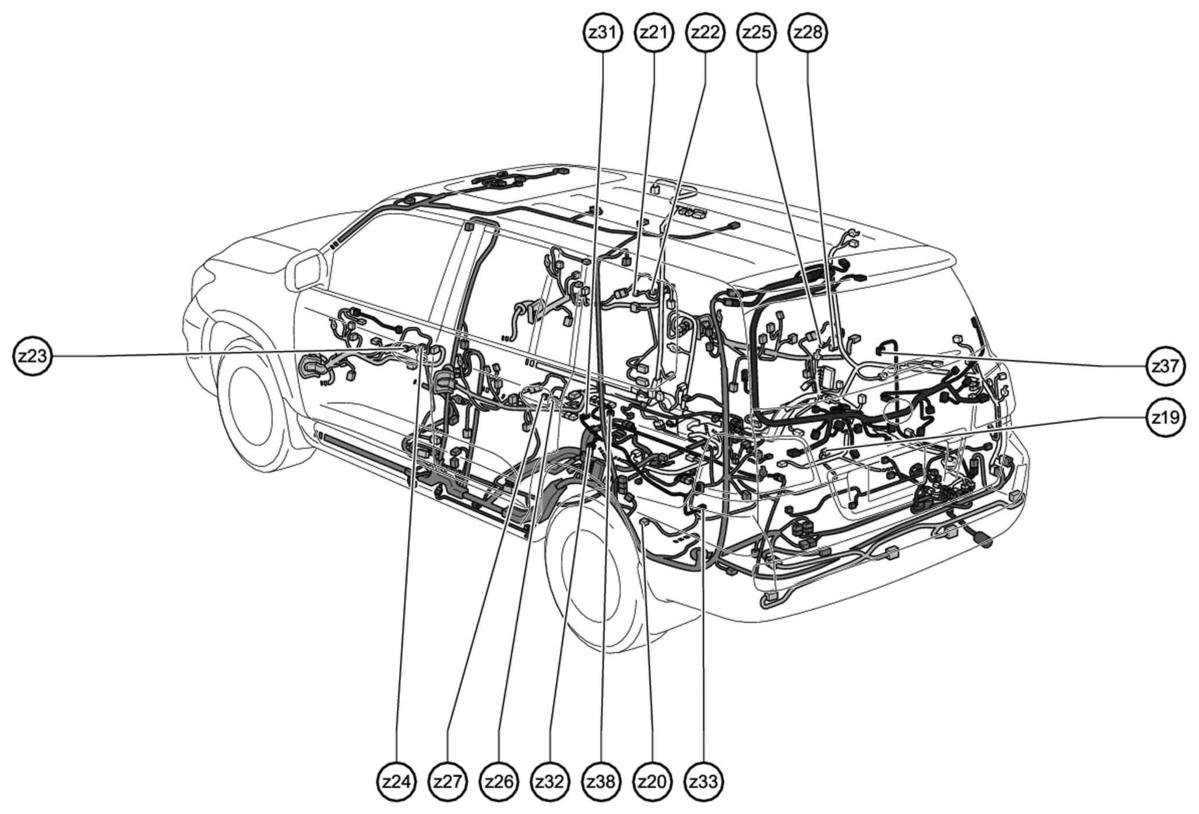 z31
z21
z22
z25
z28
z23
z37
z19
z24
z27
z26
z32
z38
z20
z33