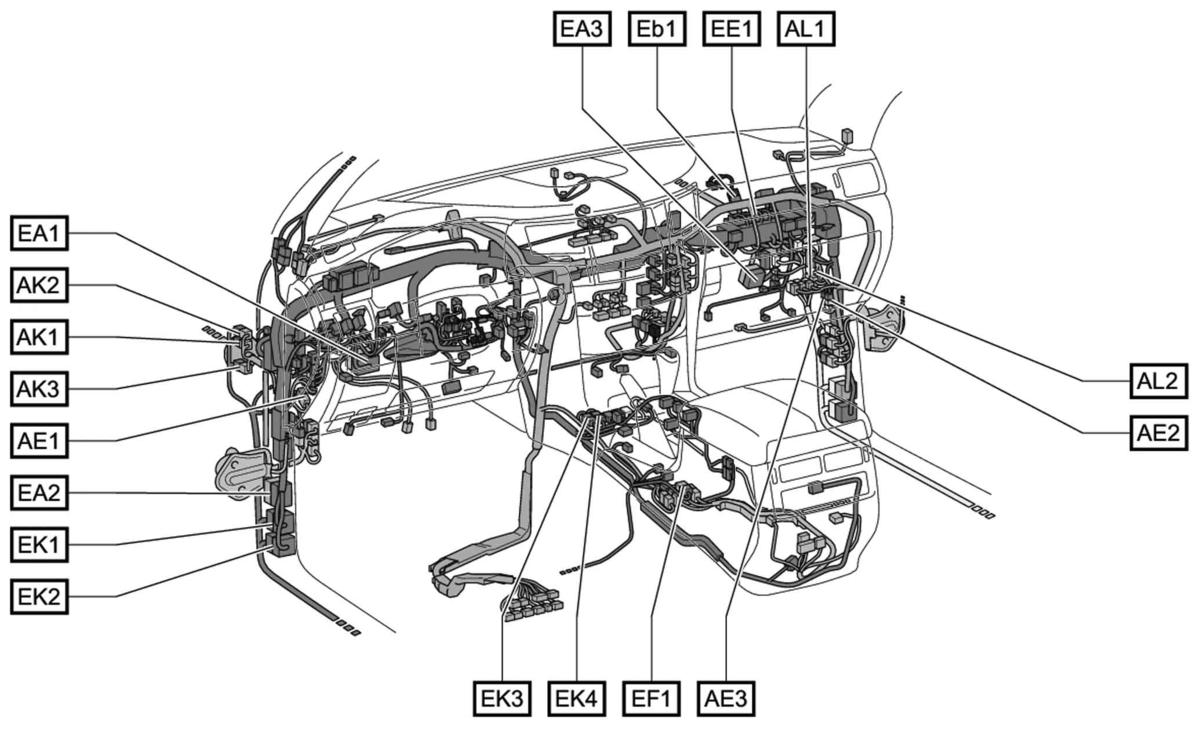 EA3
Eb1
EE1
AL1
EA1
AK2
AK1
AK3
AE1
EA2
EK1
EK2
AL2
AE2
EK3
EK4
EF1
AE3