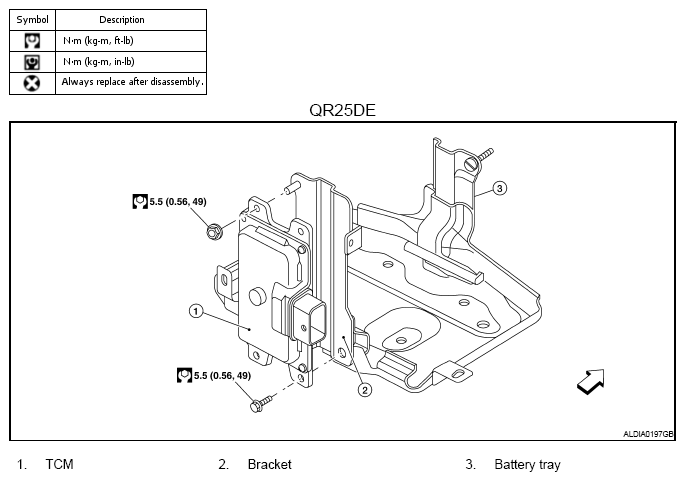 | Symbol | Description |
|---|---|
| | N·m (kg-m, ft-lb) |
| | N·m (kg-m, in-lb) |
| | Always replace after disassembly. |

QR25DE

5.5 (0.56, 49)

3

1

5.5 (0.56, 49)

2

ALDIA0197GB

1. TCM
2. Bracket
3. Battery tray