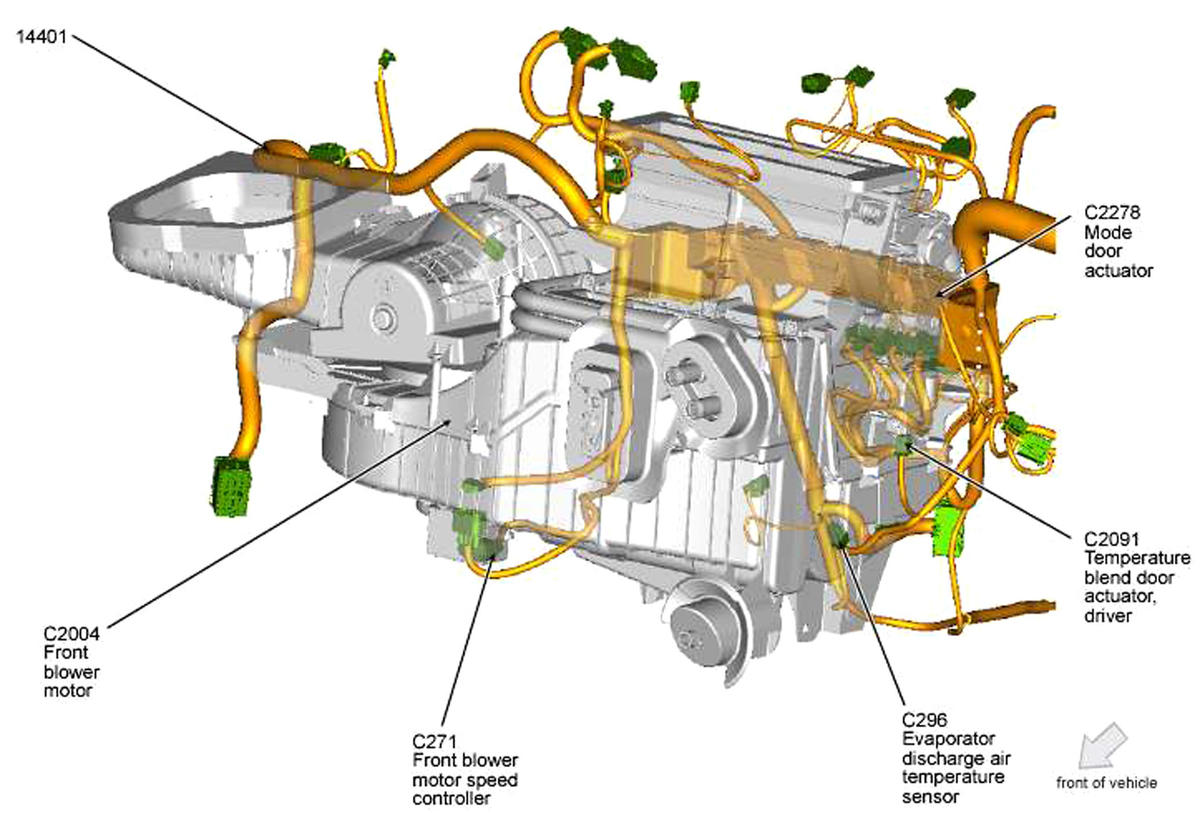 14401

C2278
Mode
door
actuator

C2091
Temperature
blend door
actuator,
driver

C2004
Front
blower
motor

C271
Front blower
motor speed
controller

C296
Evaporator
discharge air
temperature
sensor

front of vehicle