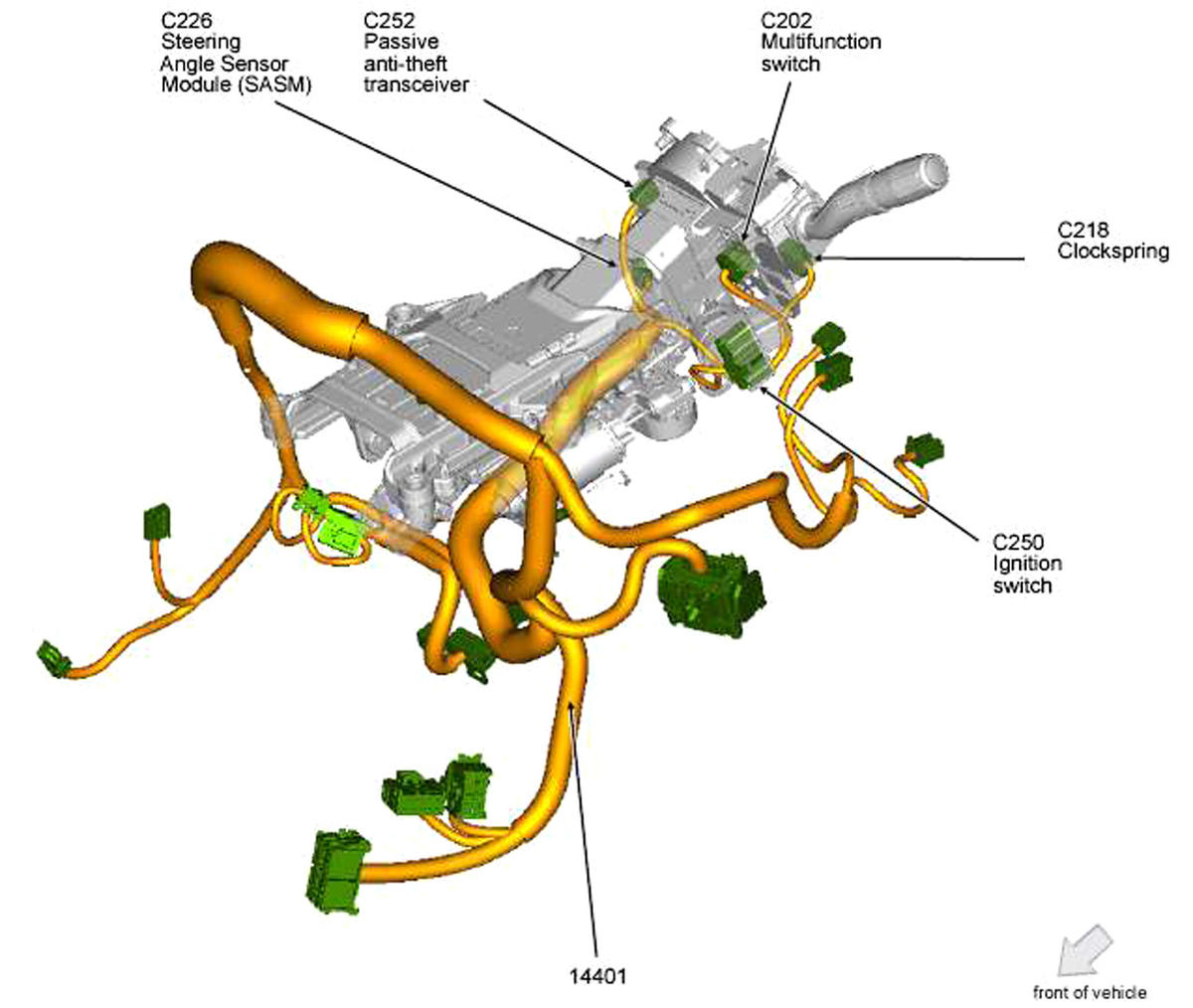 C226
Steering
Angle Sensor
Module (SASM)

C252
Passive
anti-theft
transceiver

C202
Multifunction
switch

C218
Clockspring

C250
Ignition
switch

14401

front of vehicle