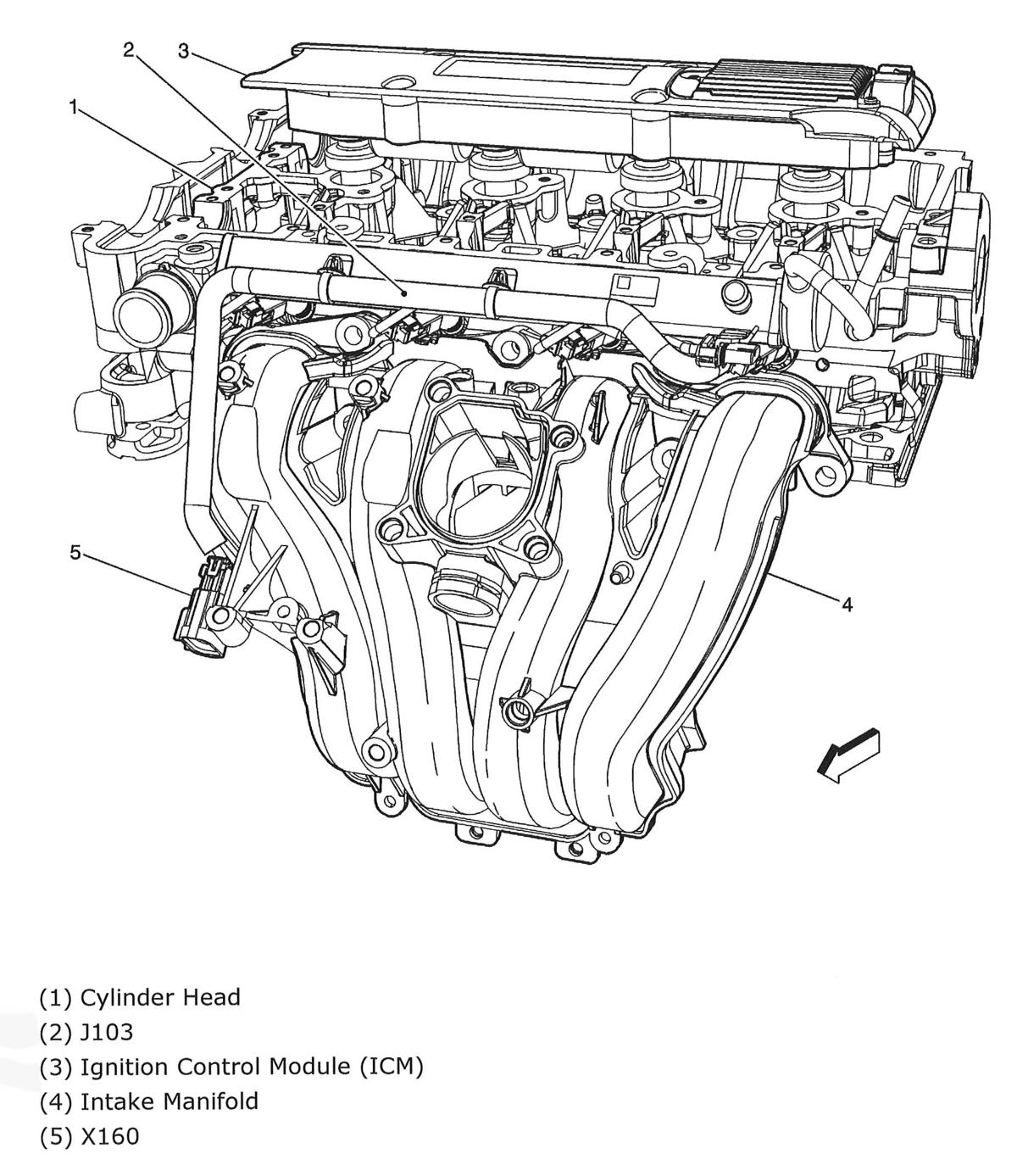 2
3
1
5
4

(1) Cylinder Head
(2) J103
(3) Ignition Control Module (ICM)
(4) Intake Manifold
(5) X160