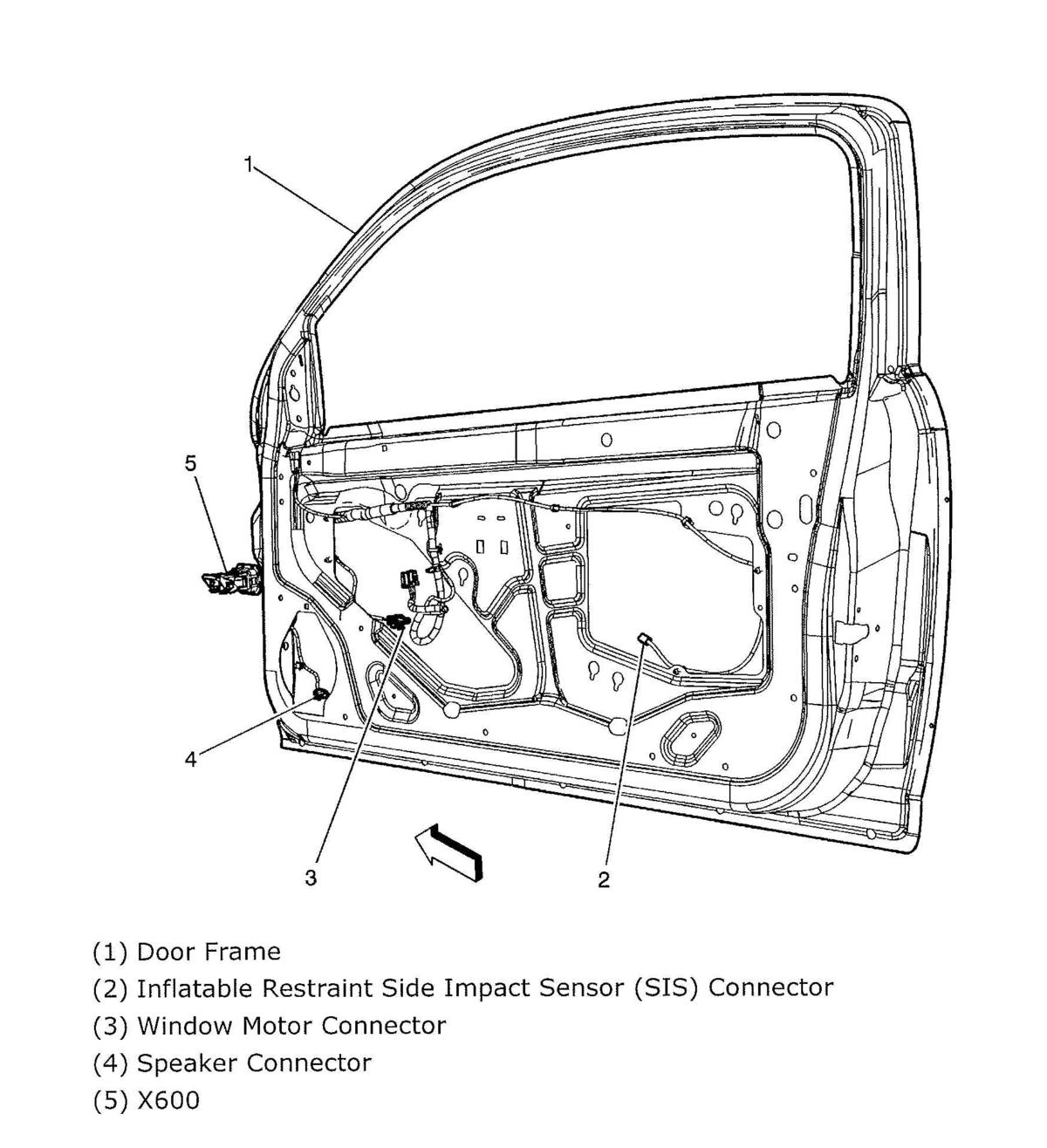 1

5

4

3

2

(1) Door Frame
(2) Inflatable Restraint Side Impact Sensor (SIS) Connector
(3) Window Motor Connector
(4) Speaker Connector
(5) X600