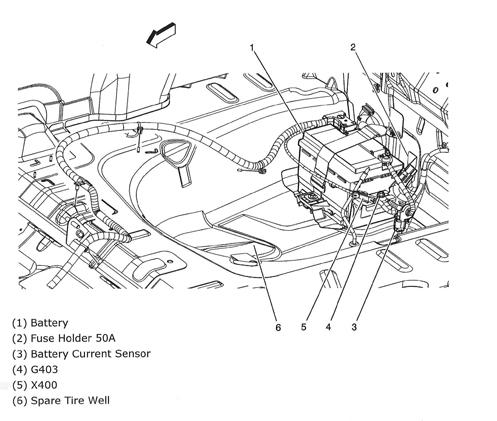 1
2
6
5
4
3

(1) Battery
(2) Fuse Holder 50A
(3) Battery Current Sensor
(4) G403
(5) X400
(6) Spare Tire Well