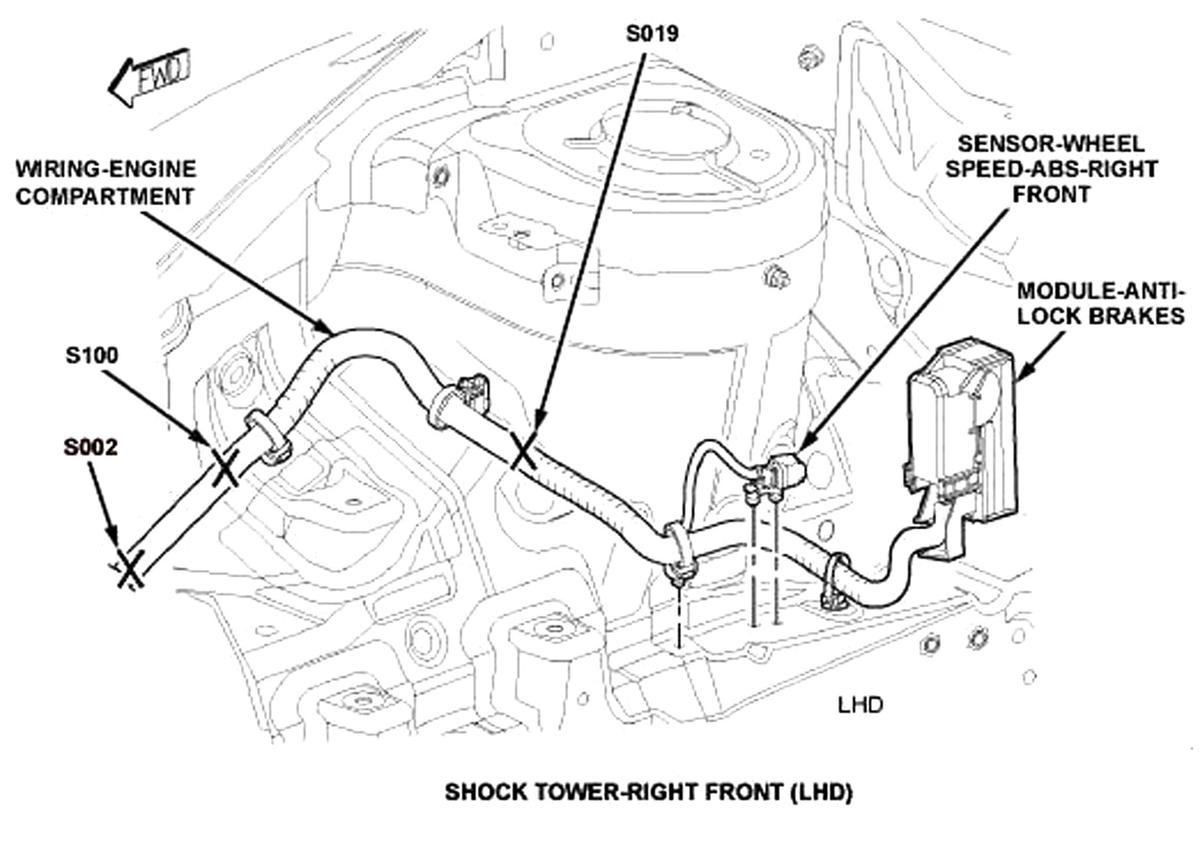 FWD

S019

WIRING-ENGINE COMPARTMENT

SENSOR-WHEEL SPEED-ABS-RIGHT FRONT

MODULE-ANTI-LOCK BRAKES

S100

S002

LHD

SHOCK TOWER-RIGHT FRONT (LHD)