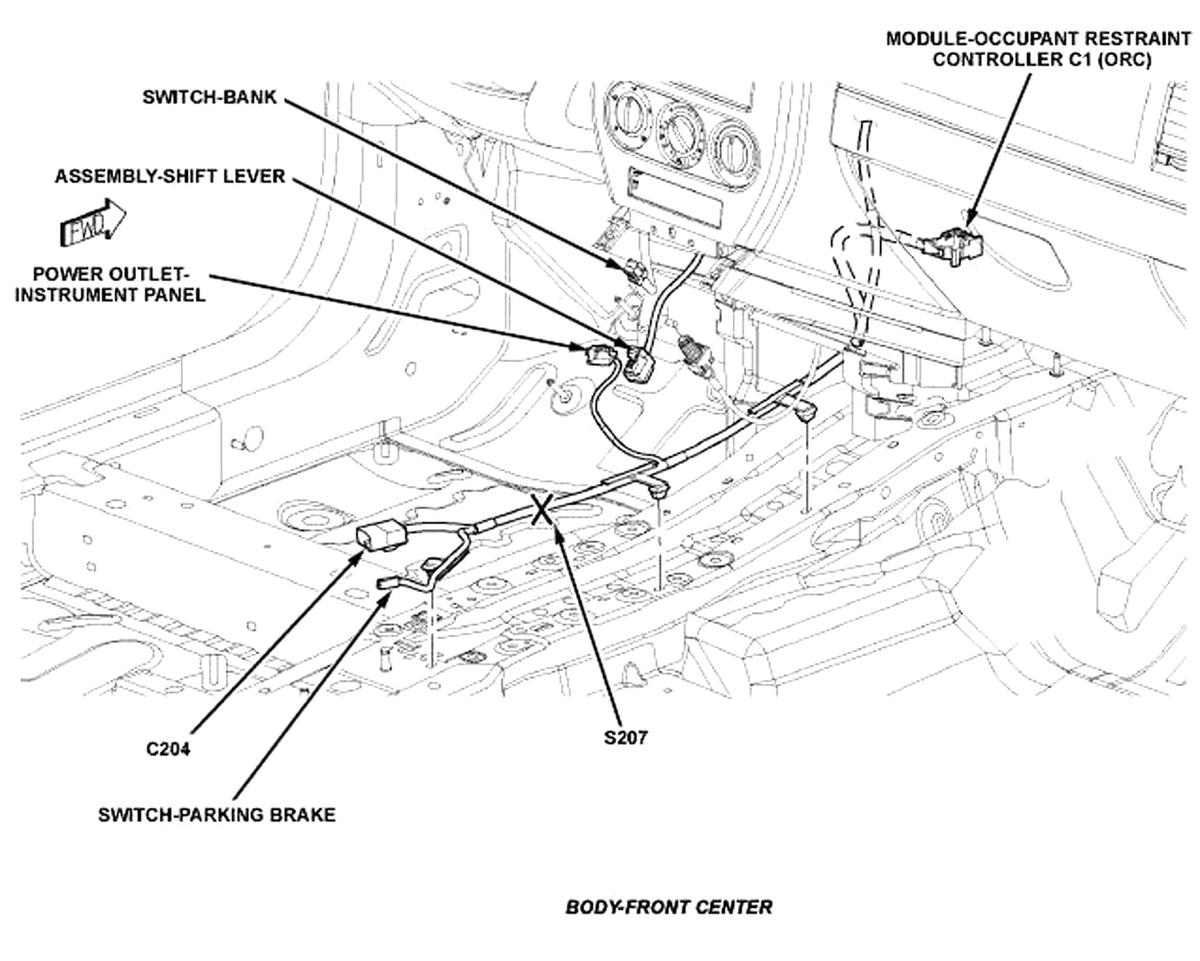 MODULE-OCCUPANT RESTRAINT CONTROLLER C1 (ORC)

SWITCH-BANK

ASSEMBLY-SHIFT LEVER

FWD

POWER OUTLET-INSTRUMENT PANEL

C204

S207

SWITCH-PARKING BRAKE

BODY-FRONT CENTER