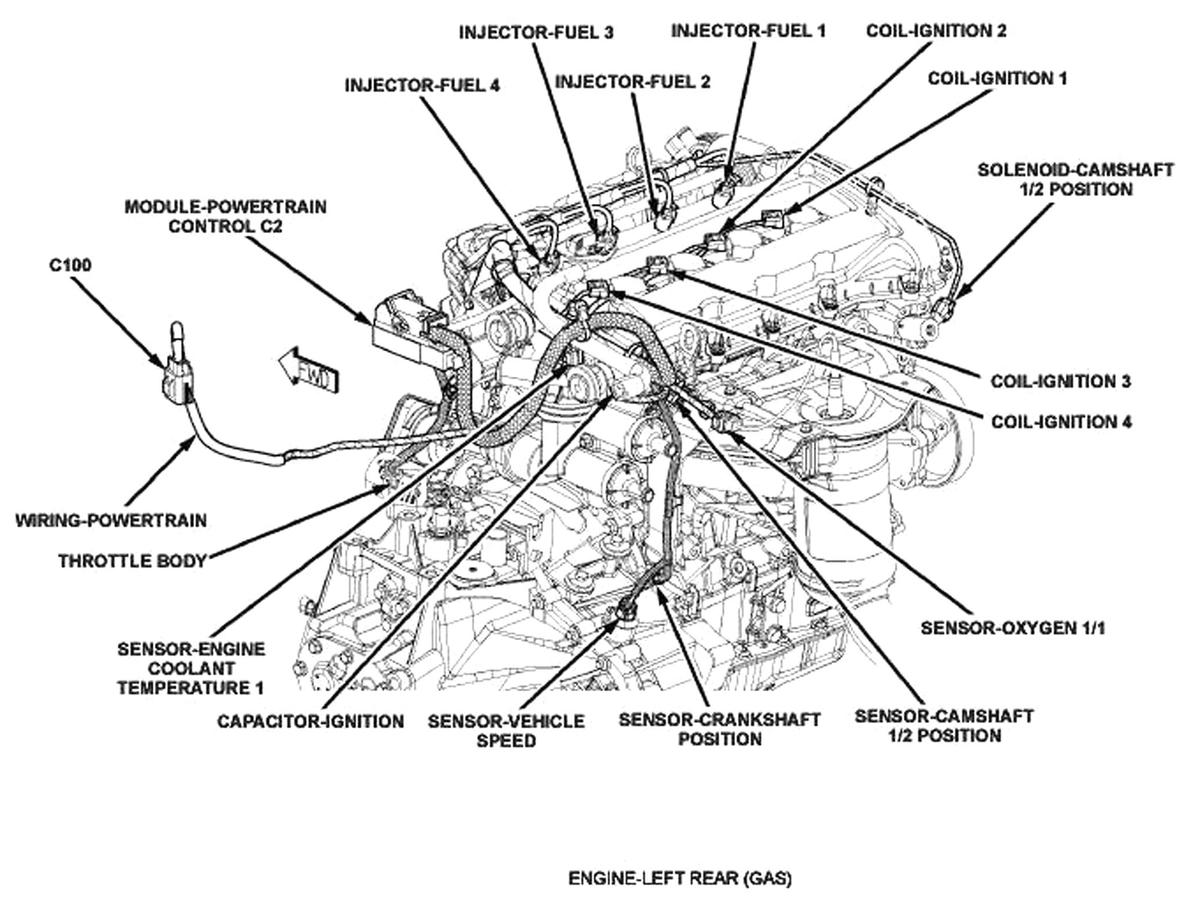 INJECTOR-FUEL 3
INJECTOR-FUEL 1
COIL-IGNITION 2
INJECTOR-FUEL 4
INJECTOR-FUEL 2
COIL-IGNITION 1
SOLENOID-CAMSHAFT 1/2 POSITION
MODULE-POWERTRAIN CONTROL C2
C100
FWD
COIL-IGNITION 3
COIL-IGNITION 4
WIRING-POWERTRAIN
THROTTLE BODY
SENSOR-OXYGEN 1/1
SENSOR-ENGINE COOLANT TEMPERATURE 1
CAPACITOR-IGNITION
SENSOR-VEHICLE SPEED
SENSOR-CRANKSHAFT POSITION
SENSOR-CAMSHAFT 1/2 POSITION

ENGINE-LEFT REAR (GAS)