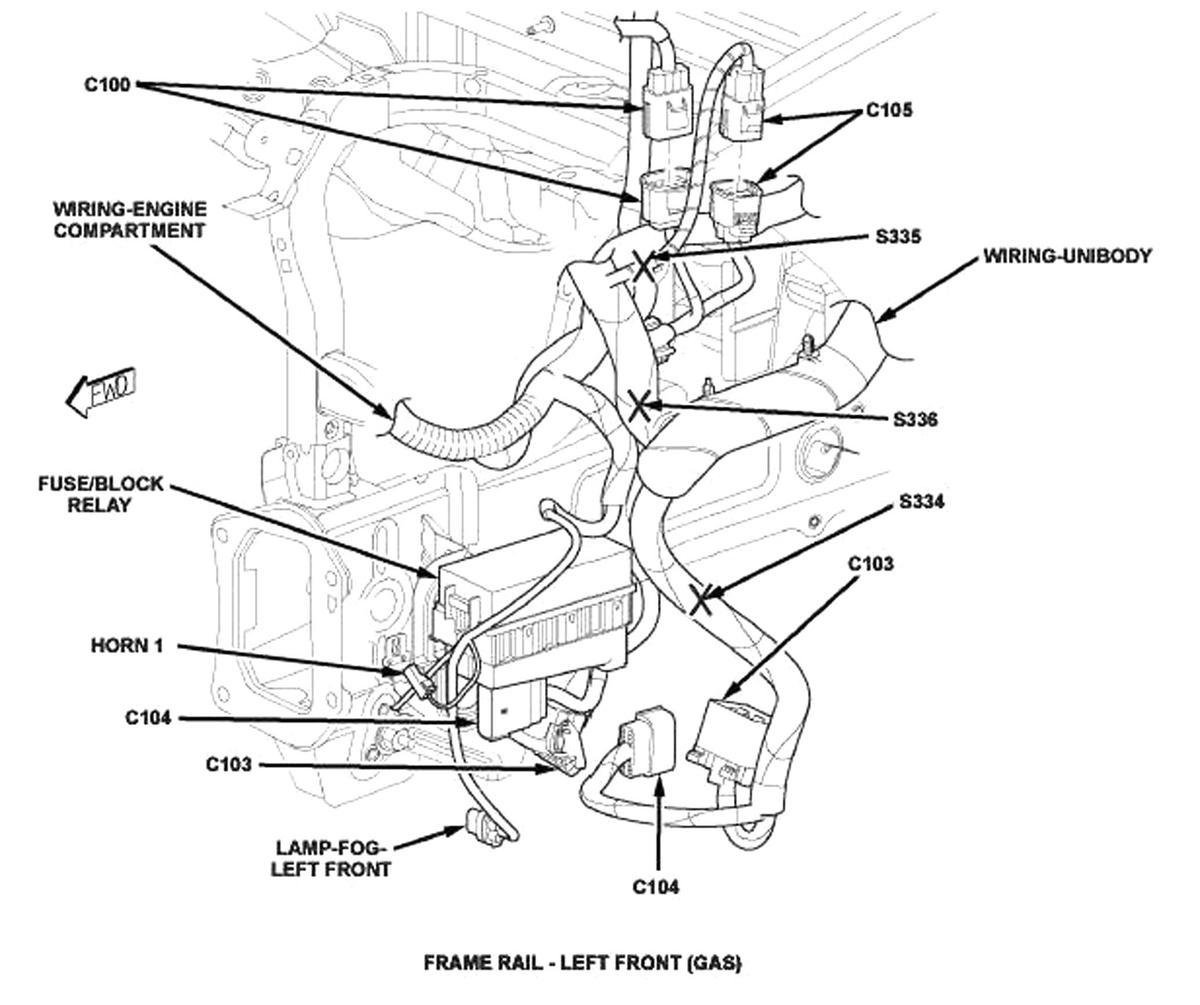 C100

C105

WIRING-ENGINE COMPARTMENT

S335

WIRING-UNIBODY

FWD

S336

FUSE/BLOCK RELAY

S334

C103

HORN 1

C104

C103

LAMP-FOG-LEFT FRONT

C104

FRAME RAIL - LEFT FRONT (GAS)