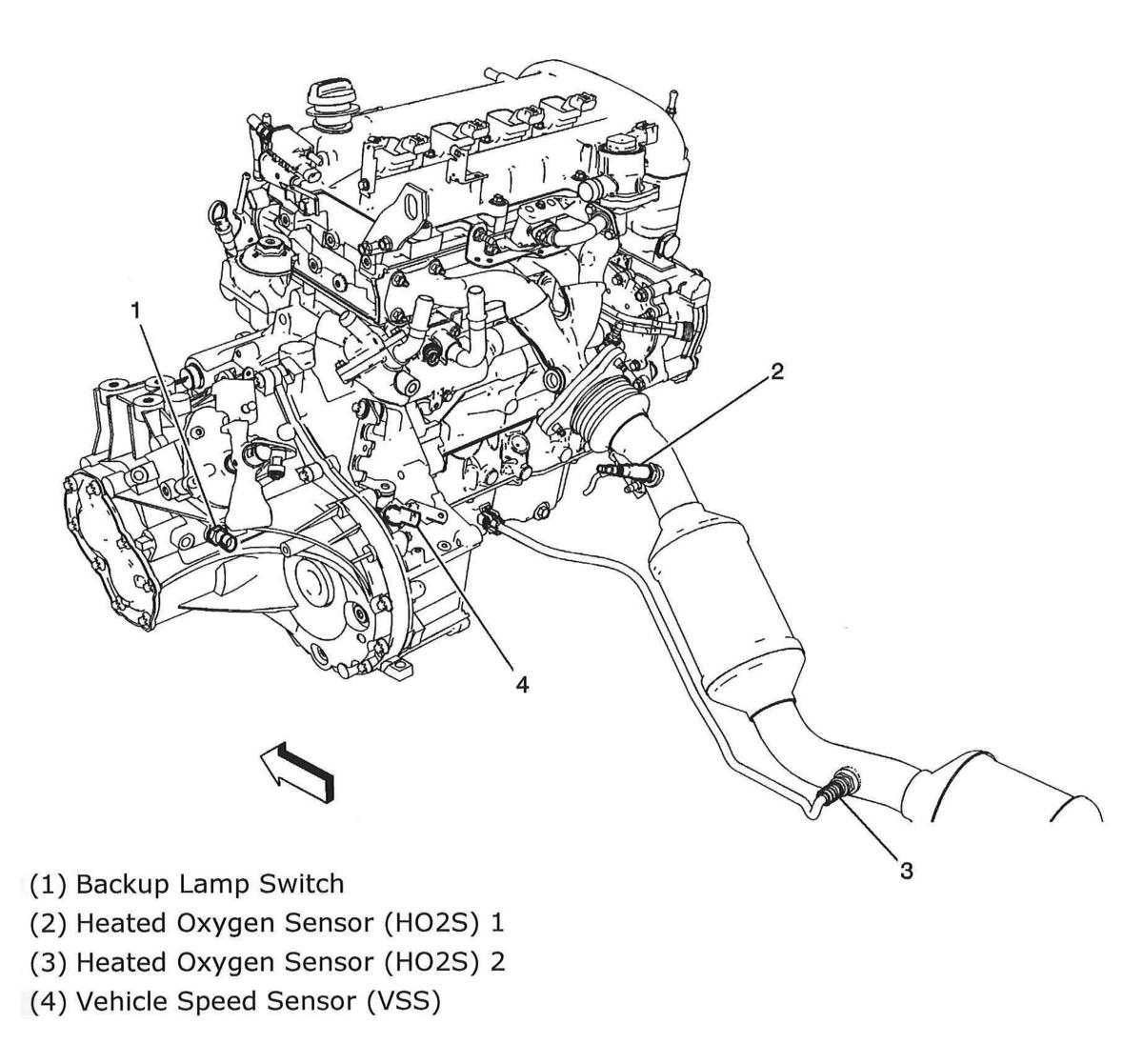 1

2

4

3

(1) Backup Lamp Switch
(2) Heated Oxygen Sensor (HO2S) 1
(3) Heated Oxygen Sensor (HO2S) 2
(4) Vehicle Speed Sensor (VSS)