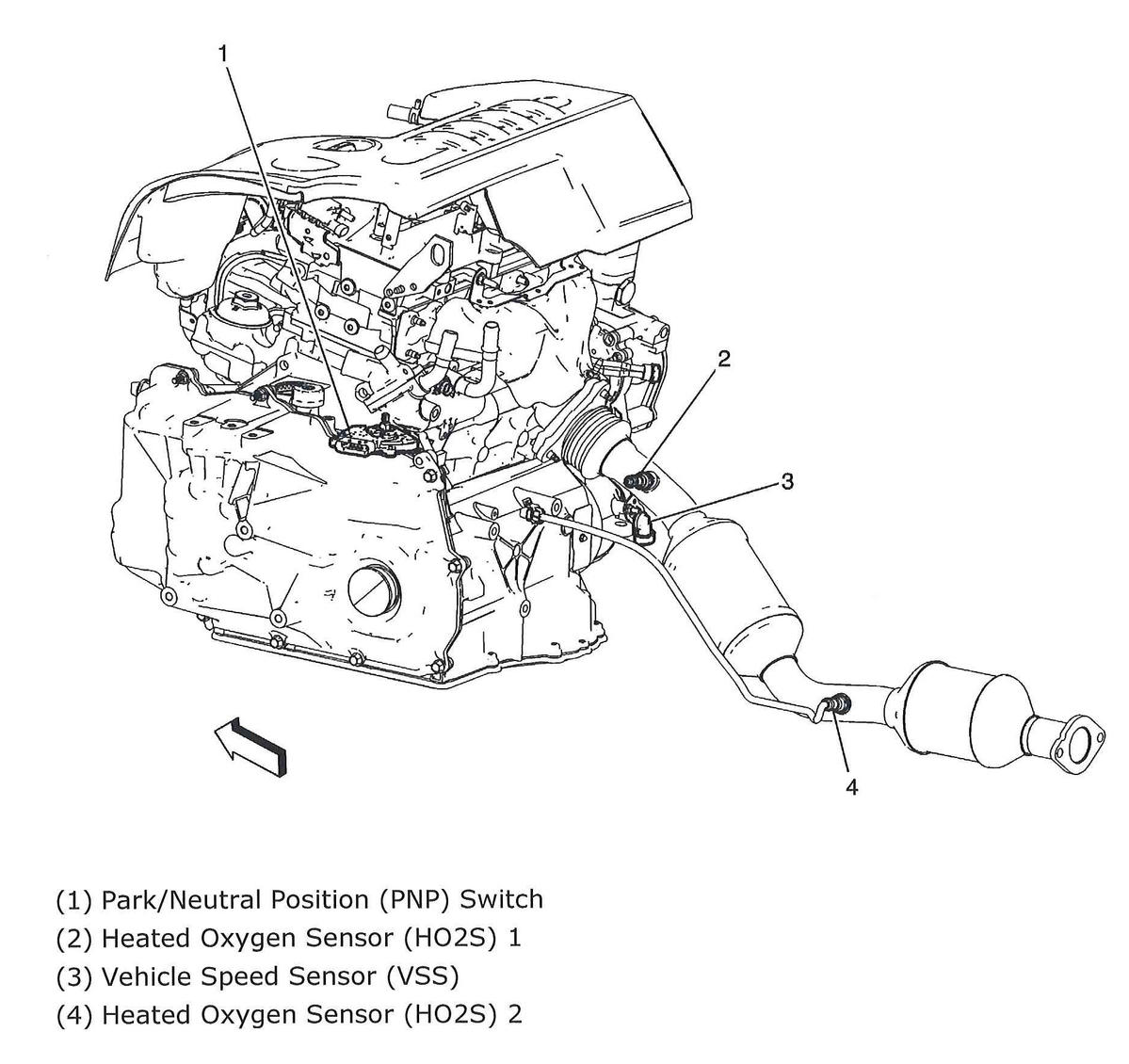 1
2
3
4

(1) Park/Neutral Position (PNP) Switch
(2) Heated Oxygen Sensor (HO2S) 1
(3) Vehicle Speed Sensor (VSS)
(4) Heated Oxygen Sensor (HO2S) 2