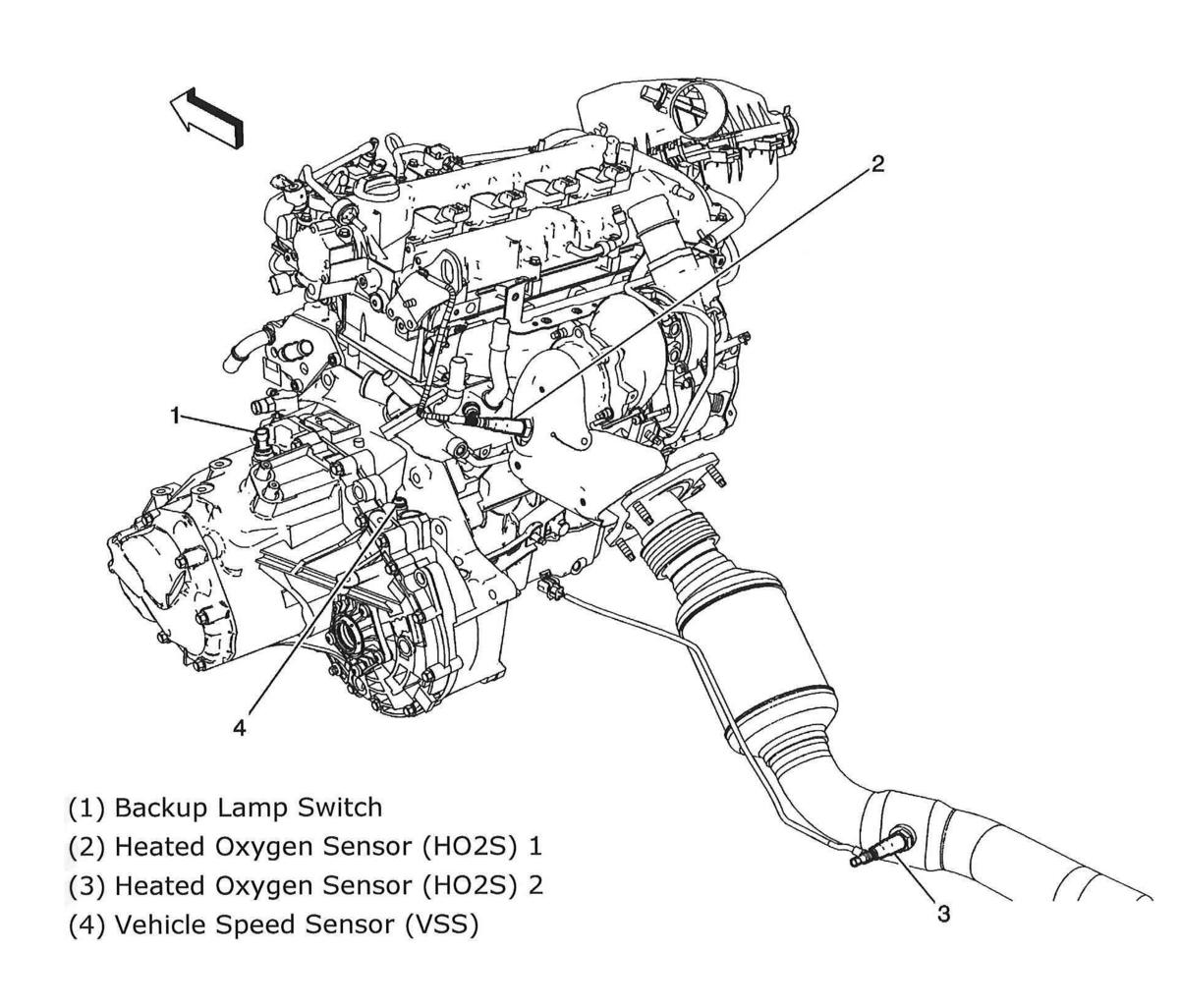 2

1

4

3

(1) Backup Lamp Switch
(2) Heated Oxygen Sensor (HO2S) 1
(3) Heated Oxygen Sensor (HO2S) 2
(4) Vehicle Speed Sensor (VSS)