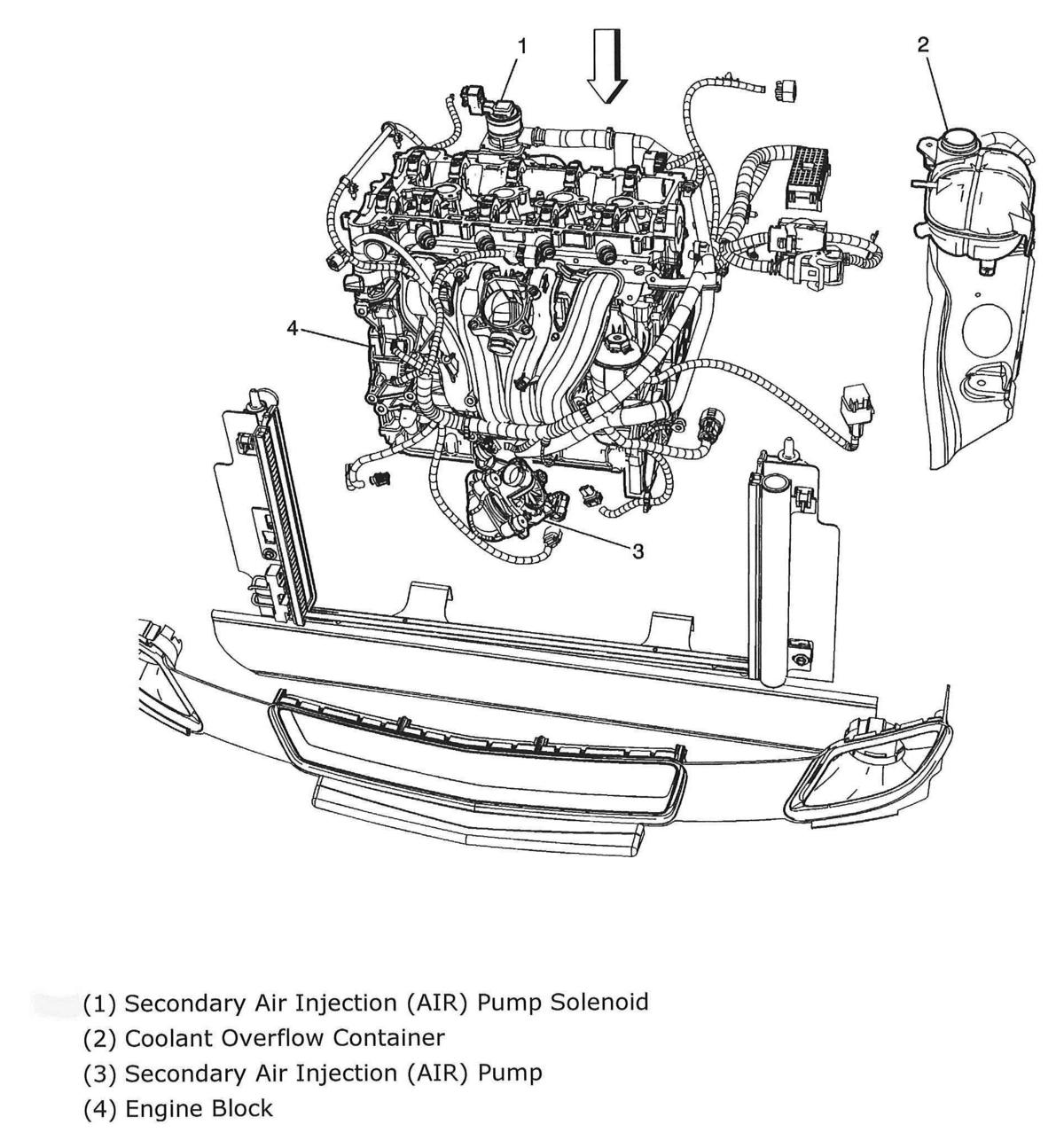 1
2
4
3

(1) Secondary Air Injection (AIR) Pump Solenoid
(2) Coolant Overflow Container
(3) Secondary Air Injection (AIR) Pump
(4) Engine Block